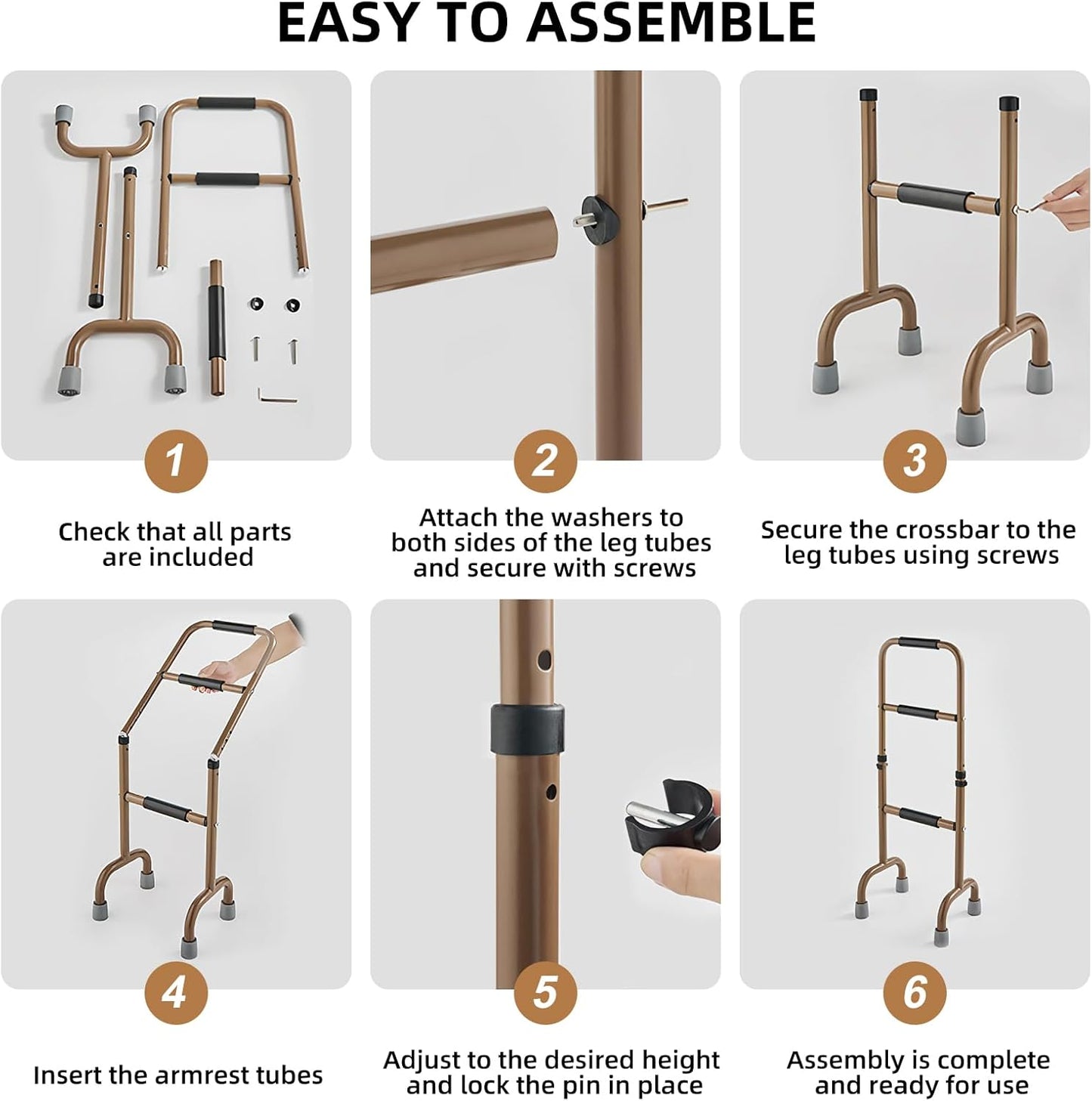 EASY TO ASSEMBLE

1

Check that all parts are included

2

Attach the washers to both sides of the leg tubes and secure with screws

3

Secure the crossbar to the leg tubes using screws

4

Insert the armrest tubes

5

Adjust to the desired height and lock the pin in place

6

Assembly is complete and ready for use