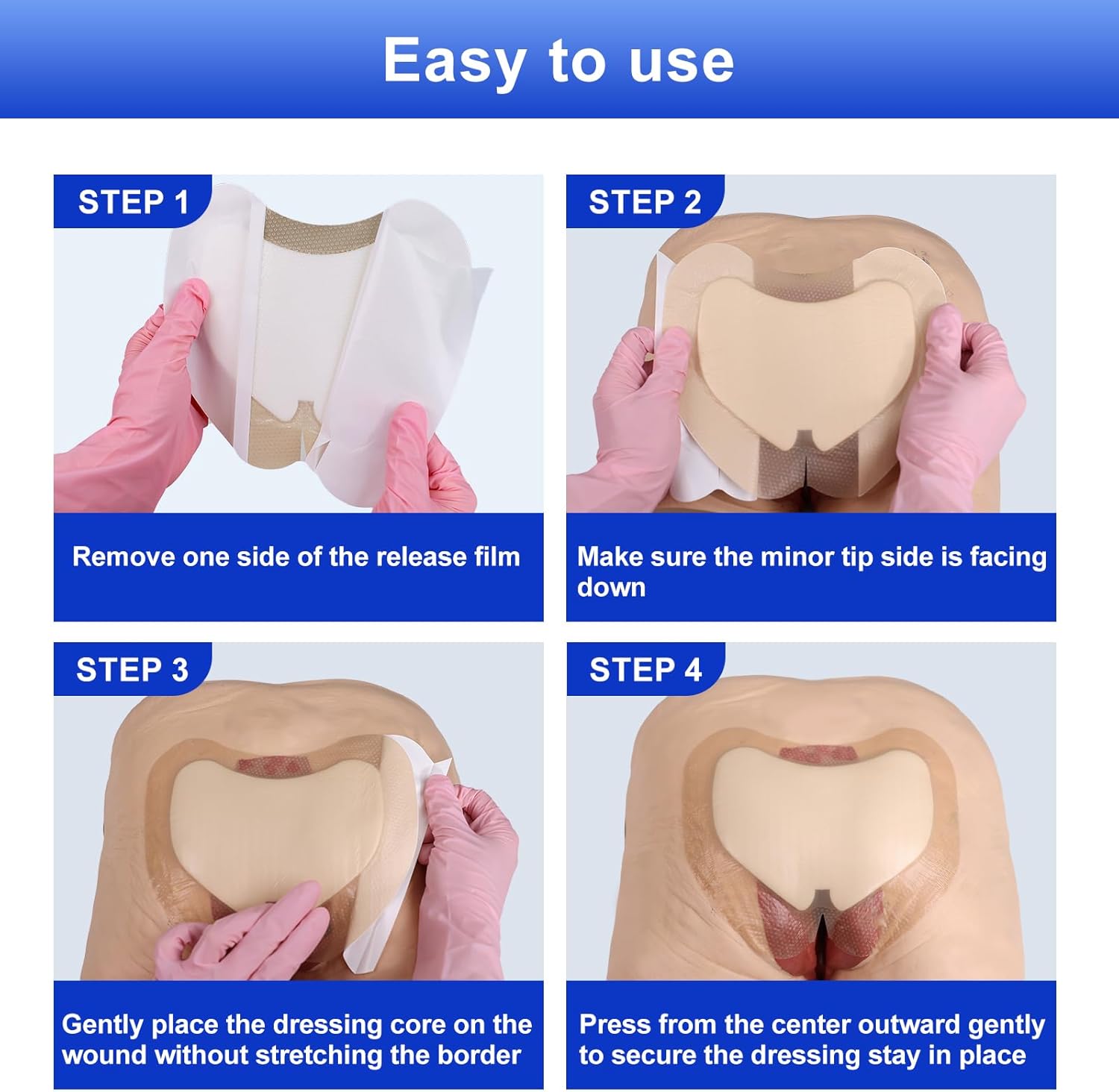 Easy to use

STEP 1

Remove one side of the release film

STEP 2

Make sure the minor tip side is facing down

STEP 3

Gently place the dressing core on the wound without stretching the border

STEP 4

Press from the center outward gently to secure the dressing stay in place