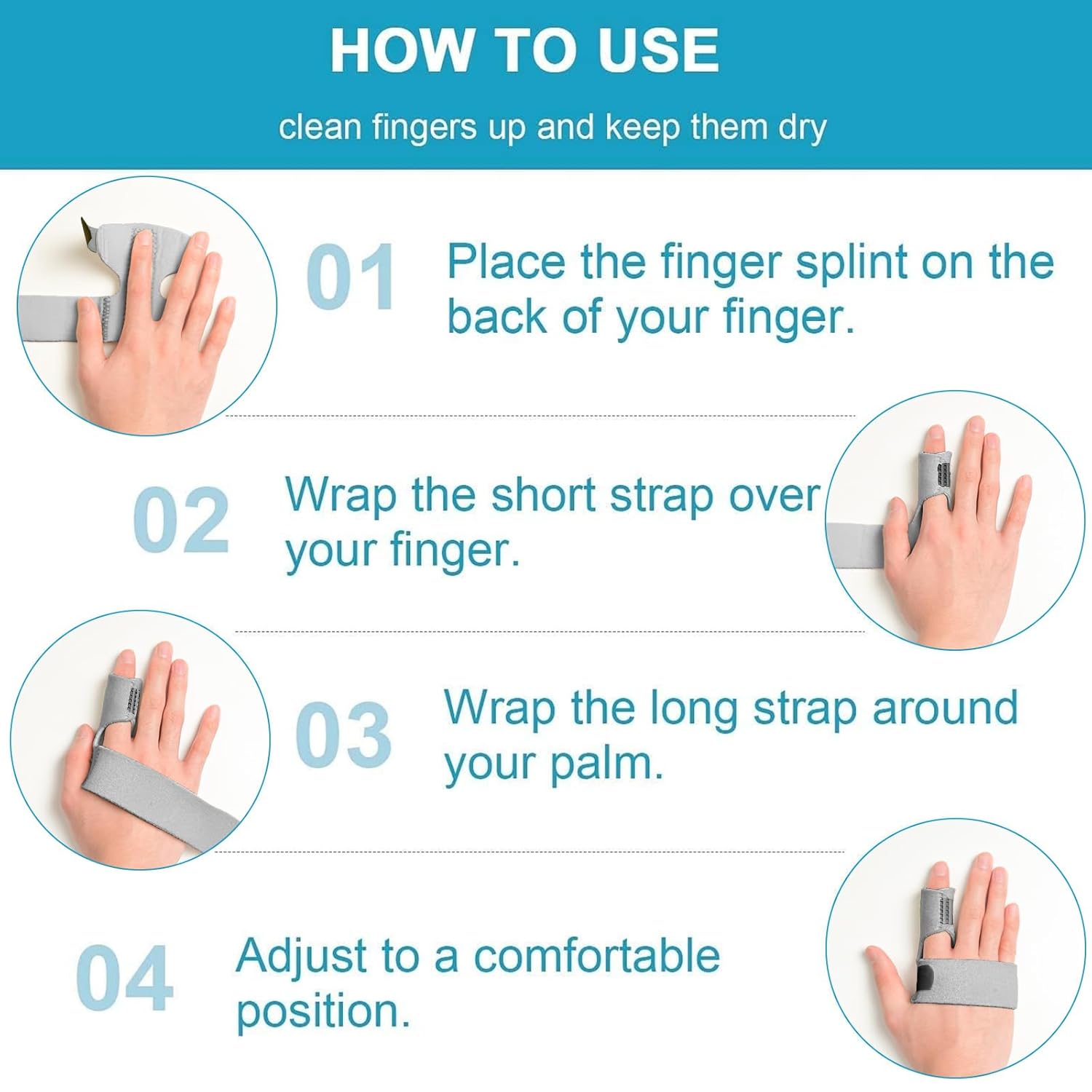 HOW TO USE

clean fingers up and keep them dry

01 Place the finger splint on the back of your finger.

02 Wrap the short strap over your finger.

03 Wrap the long strap around your palm.

04 Adjust to a comfortable position.