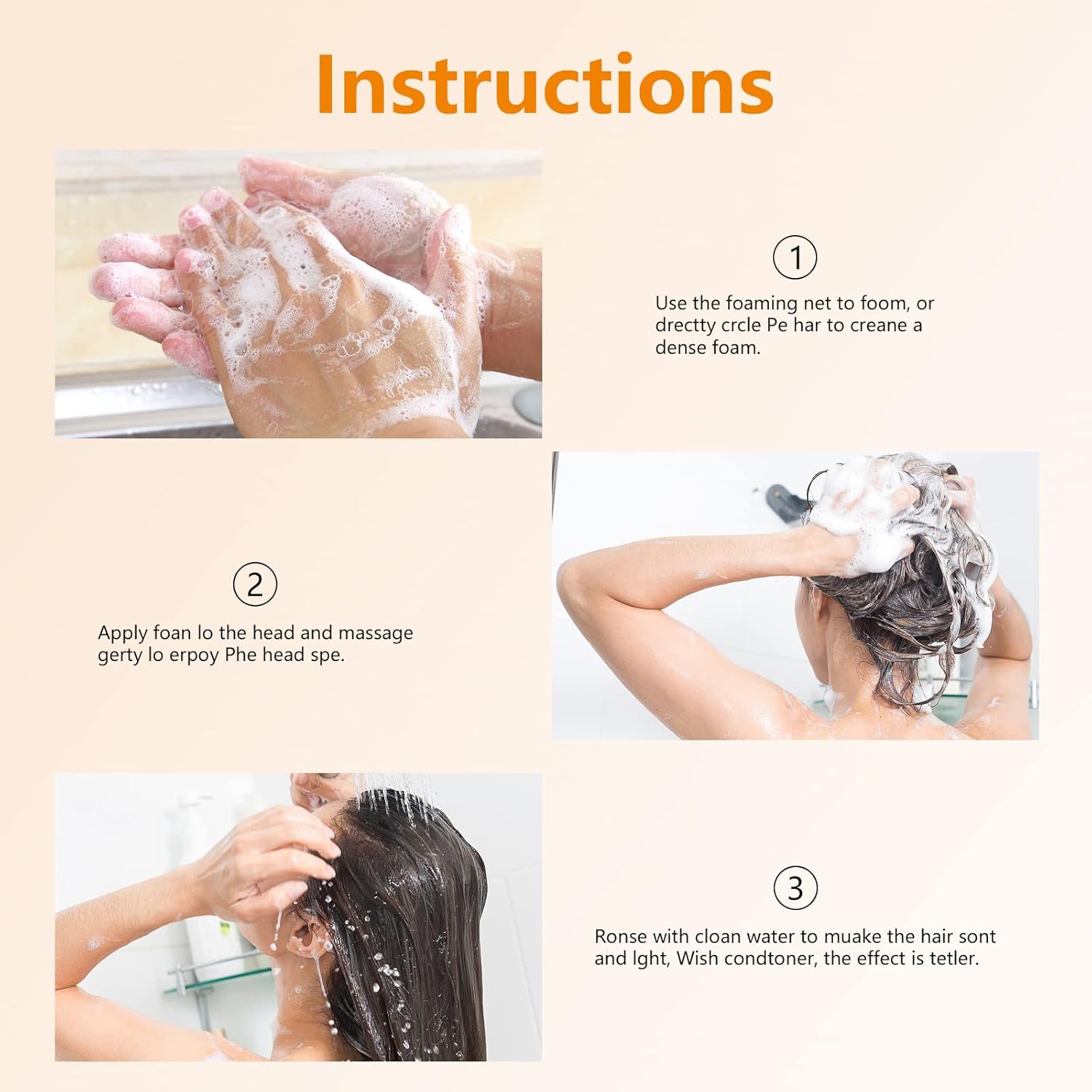 Instructions

①

Use the foaming net to foom, or drectty crcle Pe har to creane a dense foam.

②

Apply foan lo the head and massage gerty lo erpoy Phe head spe.

③

Ronse with cloan water to muake the hair sont and lght, Wish condtoner, the effect is tetler.