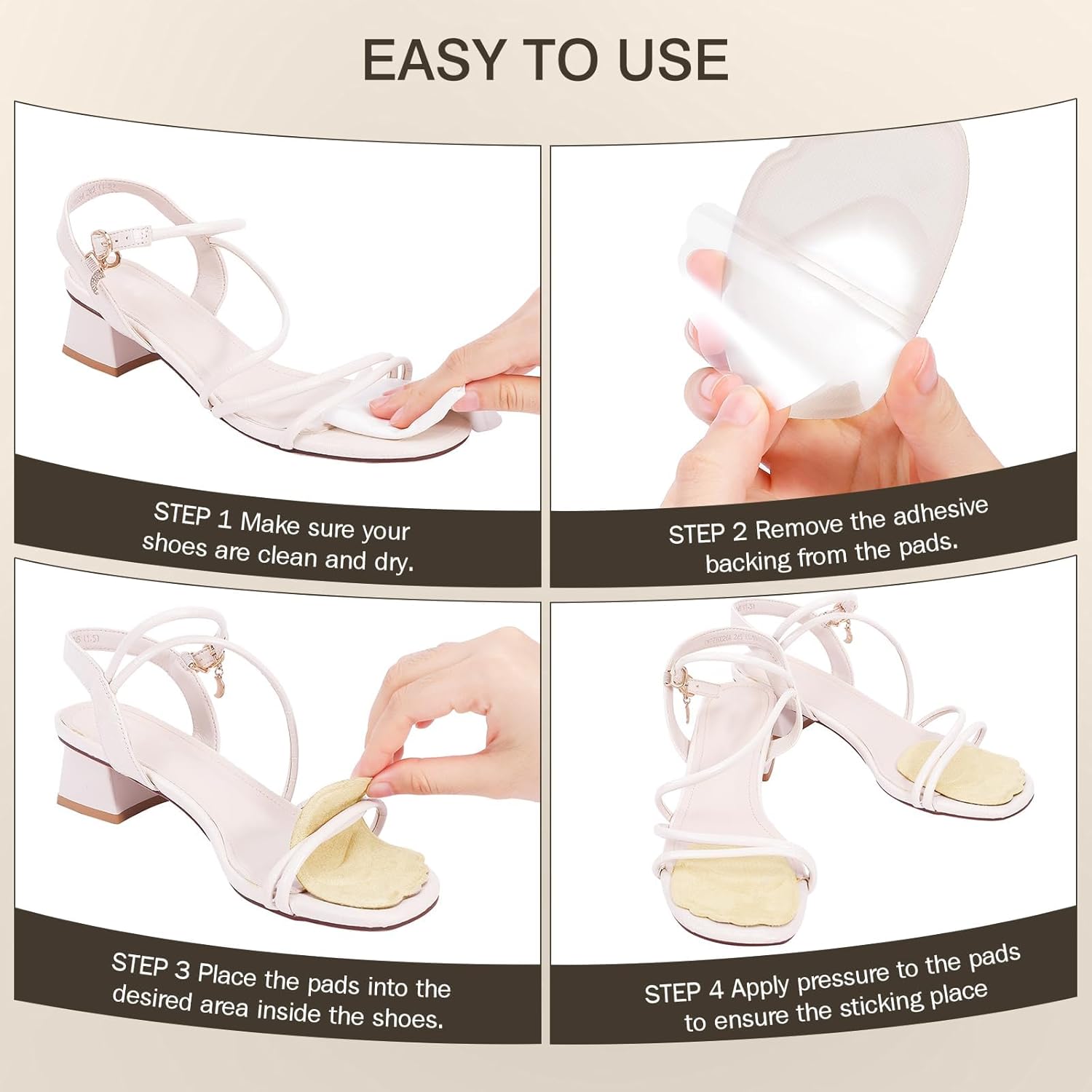 EASY TO USE

STEP 1 Make sure your shoes are clean and dry.

STEP 2 Remove the adhesive backing from the pads.

STEP 3 Place the pads into the desired area inside the shoes.

STEP 4 Apply pressure to the pads to ensure the sticking place