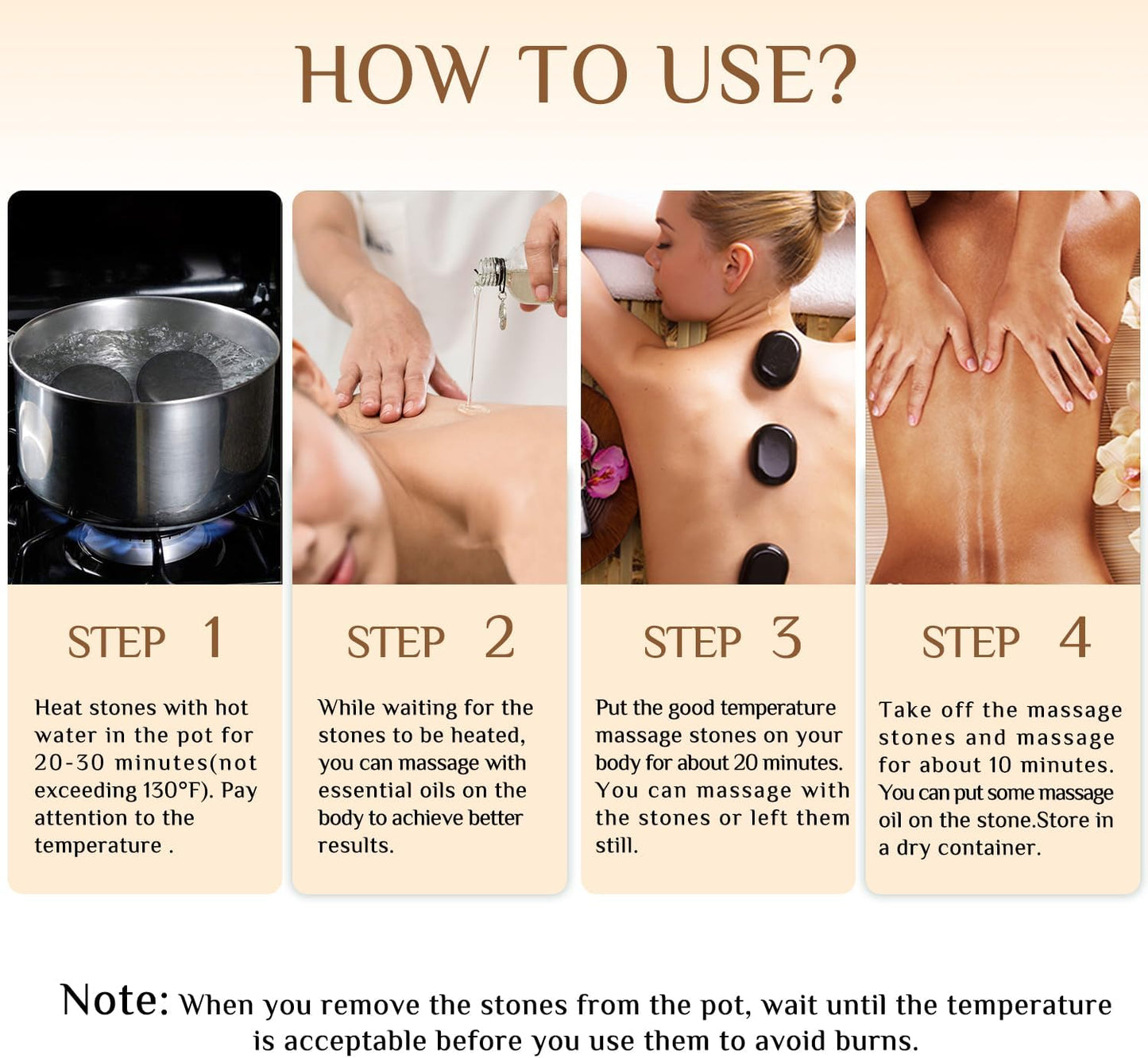 HOW TO USE?

STEP 1

Heat stones with hot water in the pot for 20-30 minutes(not exceeding 130°F). Pay attention to the temperature .

STEP 2

While waiting for the stones to be heated, you can massage with essential oils on the body to achieve better results.

STEP 3

Put the good temperature massage stones on your body for about 20 minutes. You can massage with the stones or left them still.

STEP 4

Take off the massage stones and massage for about 10 minutes. You can put some massage oil on the stone.Store in a dry container.

Note: When you remove the stones from the pot, wait until the temperature is acceptable before you use them to avoid burns.