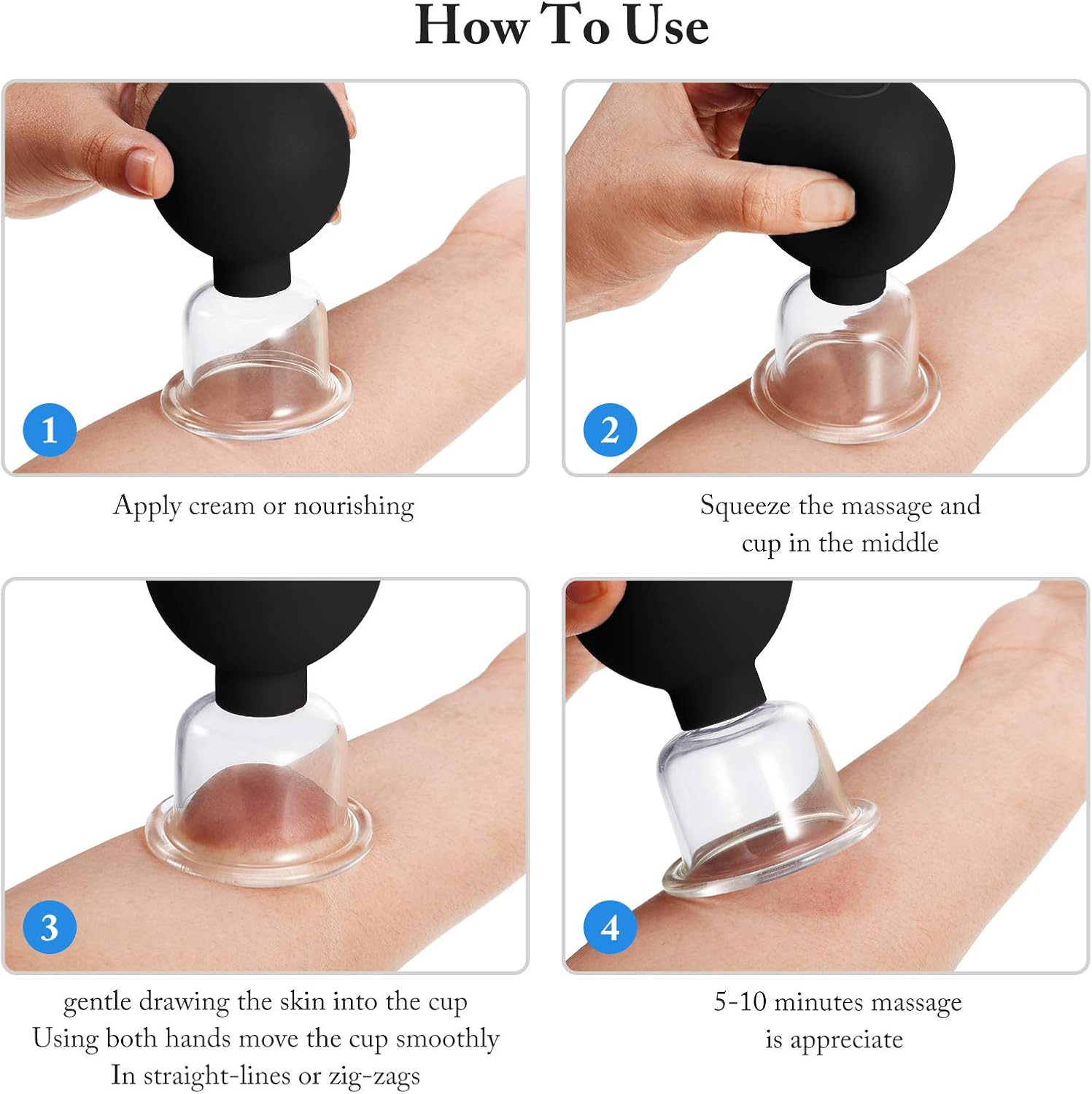 How To Use

1

Apply cream or nourishing

2

Squeeze the massage and cup in the middle

3

gentle drawing the skin into the cup
Using both hands move the cup smoothly
In straight-lines or zig-zags

4

5-10 minutes massage is appreciate