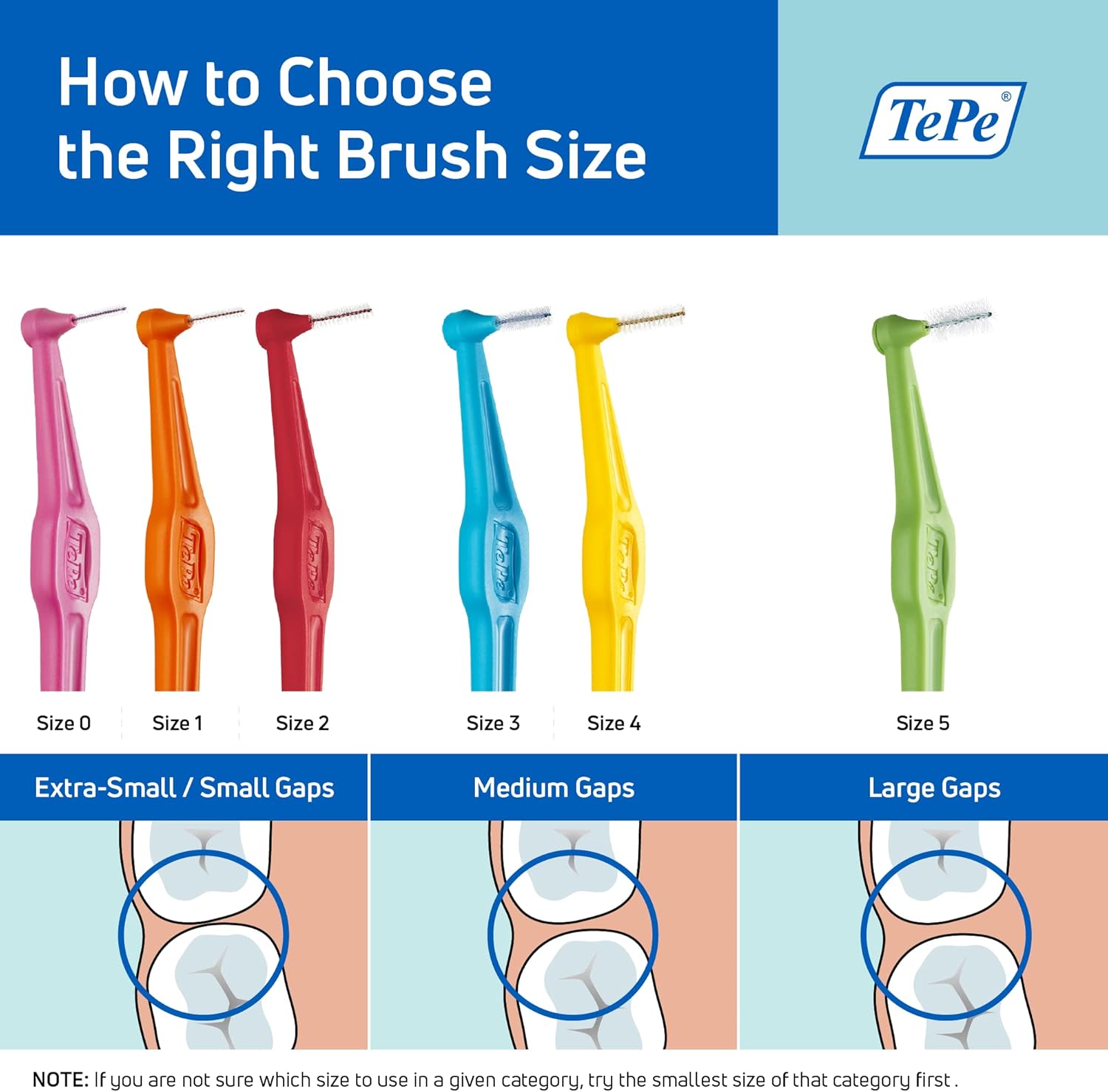 How to Choose the Right Brush Size

TePe®

TePe TePe TePe TePe TePe TePe

Size 0 Size 1 Size 2 Size 3 Size 4 Size 5

Extra-Small / Small Gaps

Medium Gaps

Large Gaps

NOTE: If you are not sure which size to use in a given category, try the smallest size of that category first .