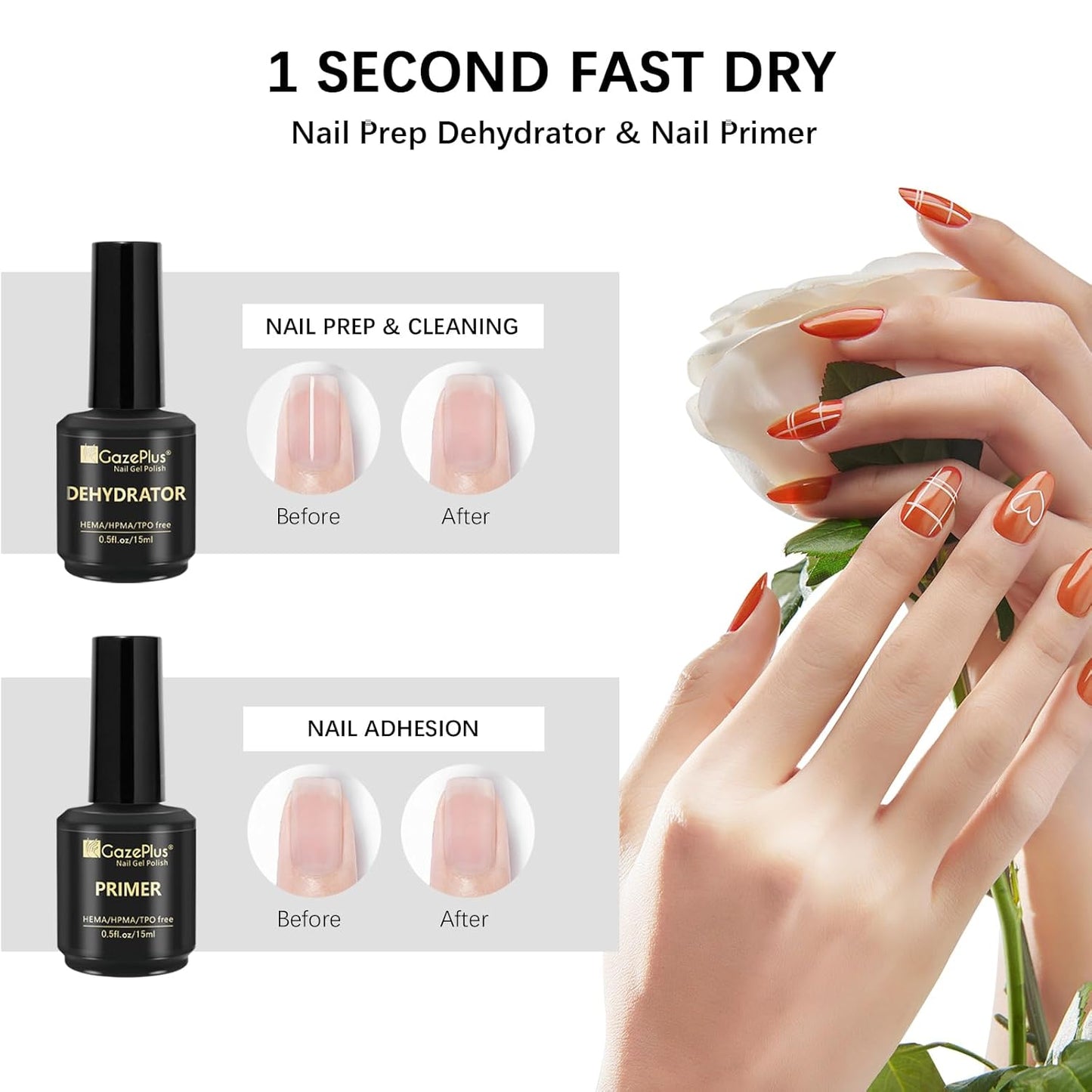 1 SECOND FAST DRY

Nail Prep Dehydrator & Nail Primer

GazePlus®
Nail Gel Polish
DEHYDRATOR
HEMA/HPMA/TPO free
0.5fl.oz/15ml

NAIL PREP & CLEANING

Before

After

GazePlus®
Nail Gel Polish
PRIMER
HEMA/HPMA/TPO free
0.5fl.oz/15ml

NAIL ADHESION

Before

After