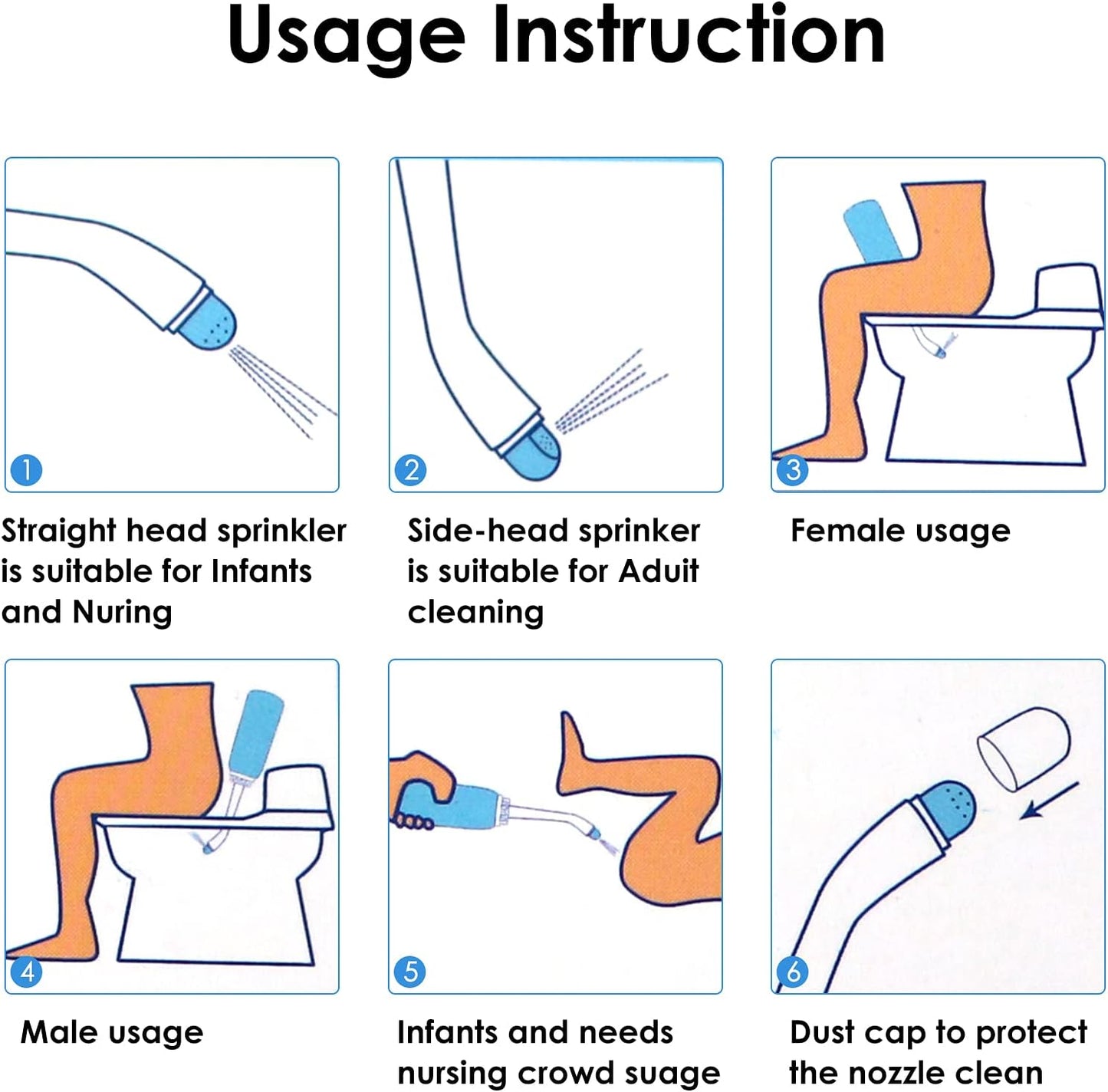 Usage Instruction

1

Straight head sprinkler is suitable for Infants and Nuring

2

Side-head sprinker is suitable for Aduit cleaning

3

Female usage

4

Male usage

5

Infants and needs nursing crowd suage

6

Dust cap to protect the nozzle clean