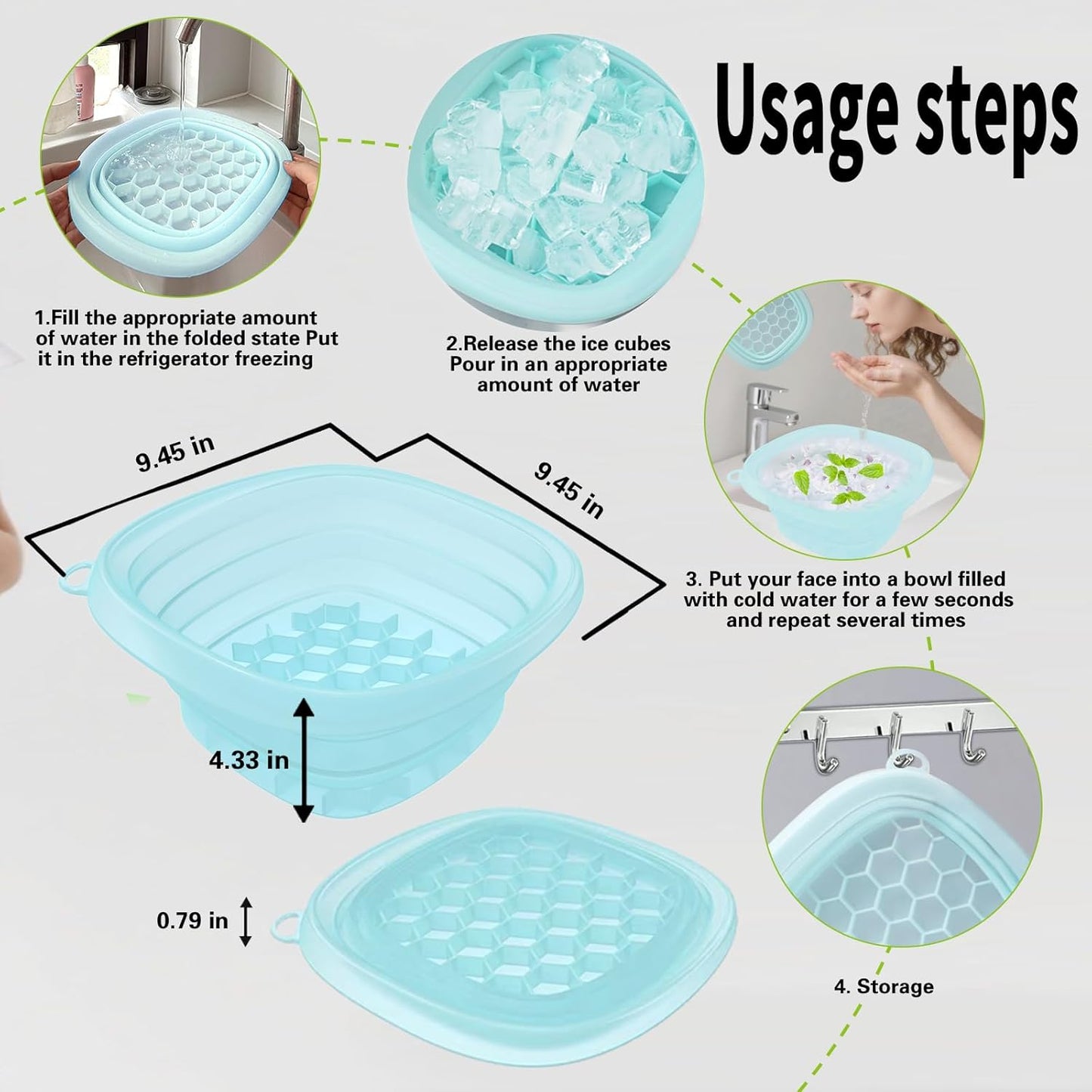 Usage steps

1.Fill the appropriate amount of water in the folded state Put it in the refrigerator freezing

2.Release the ice cubes Pour in an appropriate amount of water

9.45 in

9.45 in

3. Put your face into a bowl filled with cold water for a few seconds and repeat several times

4.33 in

0.79 in

4. Storage