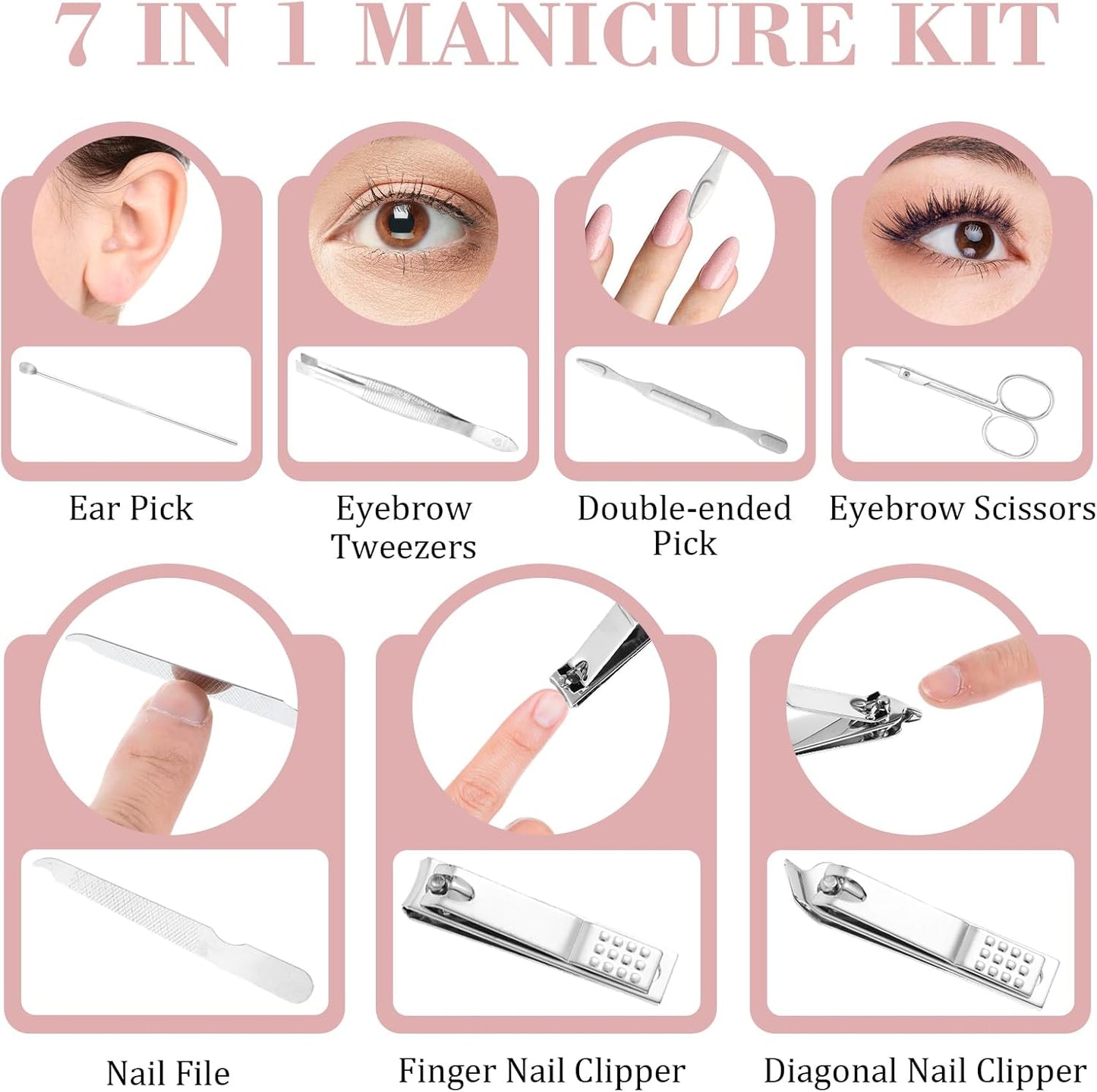 7 IN 1 MANICURE KIT

Ear Pick

Eyebrow Tweezers

Double-ended Pick

Eyebrow Scissors

Nail File

Finger Nail Clipper

Diagonal Nail Clipper