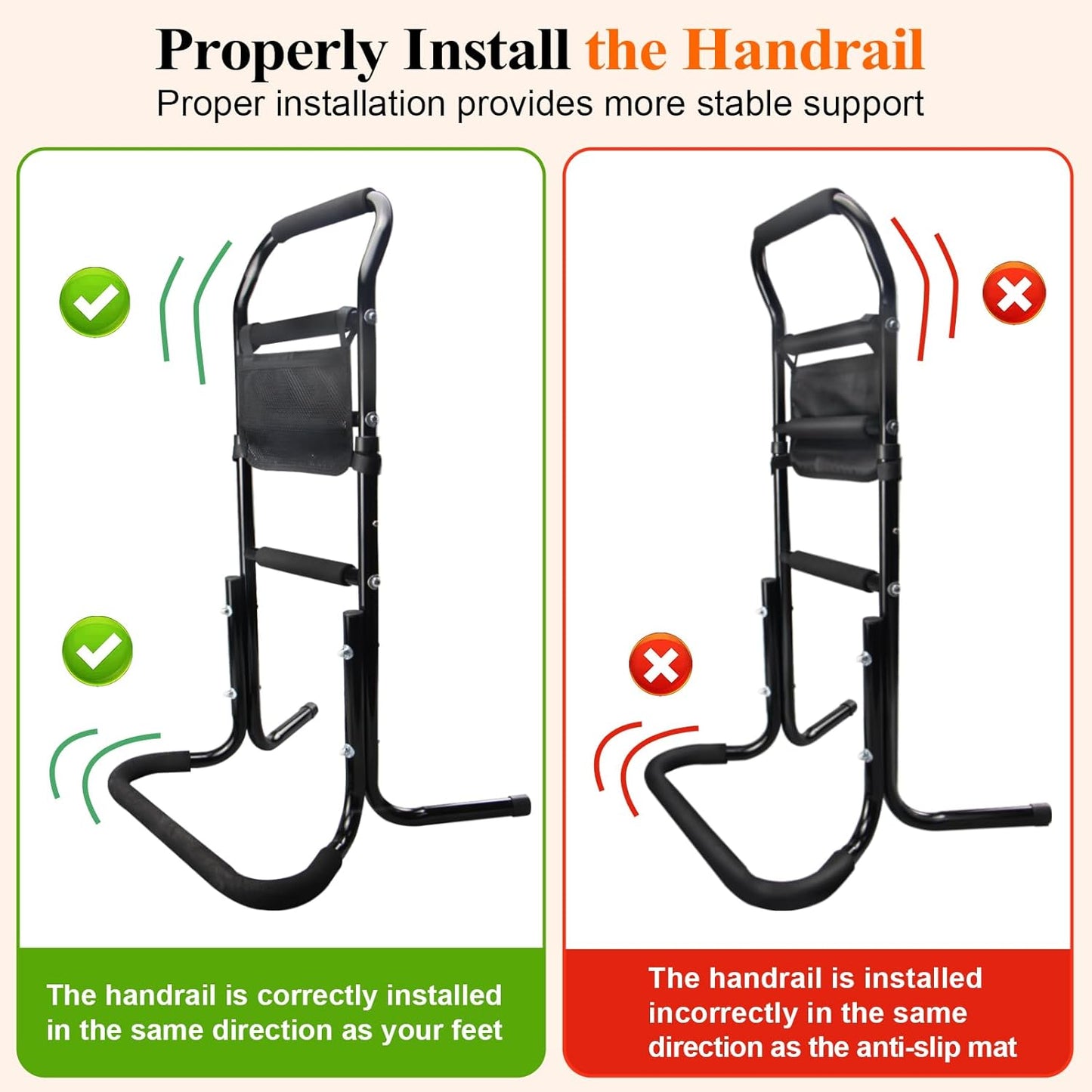 Properly Install the Handrail

Proper installation provides more stable support

The handrail is correctly installed in the same direction as your feet

The handrail is installed incorrectly in the same direction as the anti-slip mat