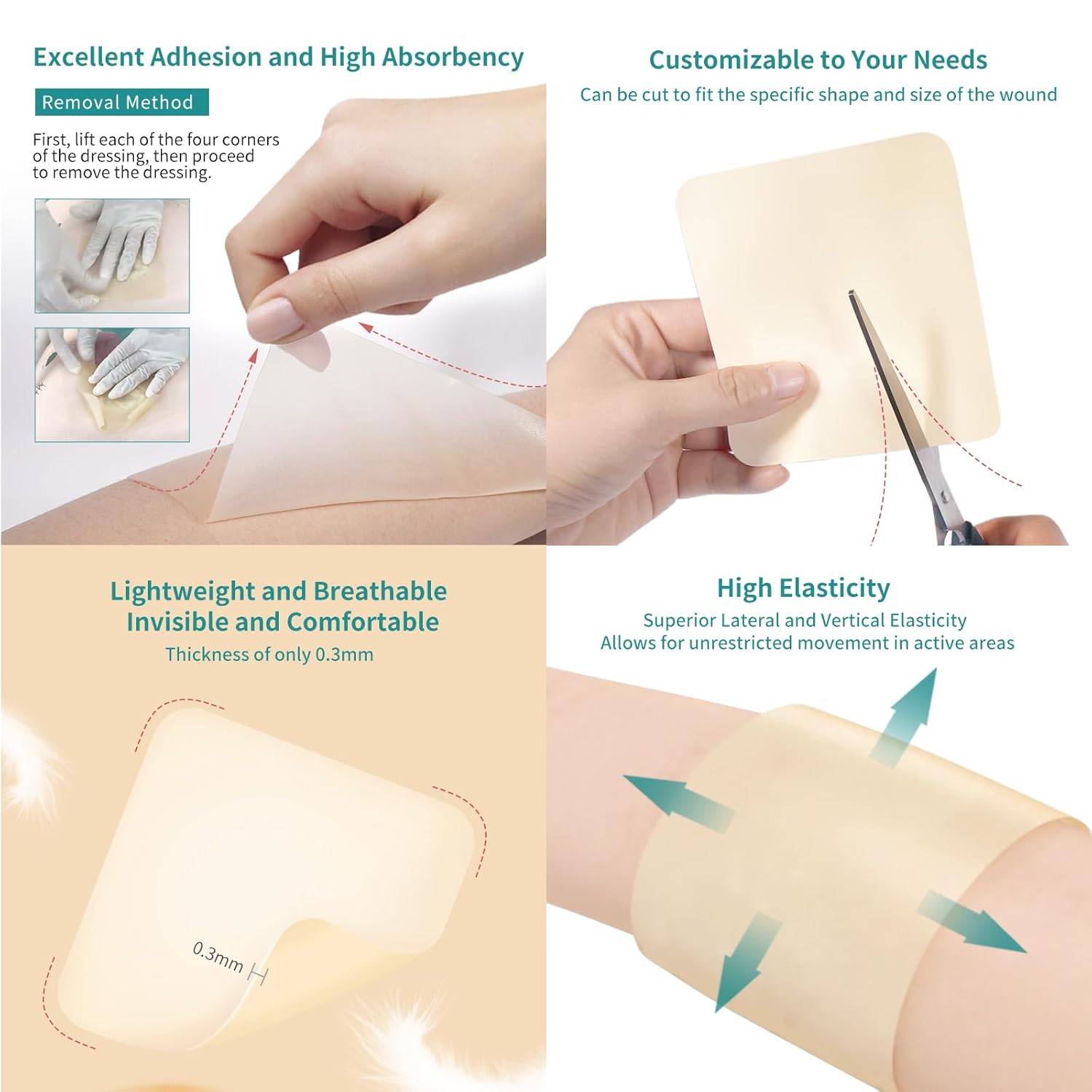 Excellent Adhesion and High Absorbency

Removal Method

First, lift each of the four corners of the dressing, then proceed to remove the dressing.

Customizable to Your Needs

Can be cut to fit the specific shape and size of the wound

Lightweight and Breathable
Invisible and Comfortable

Thickness of only 0.3mm

0.3mm

High Elasticity

Superior Lateral and Vertical Elasticity
Allows for unrestricted movement in active areas