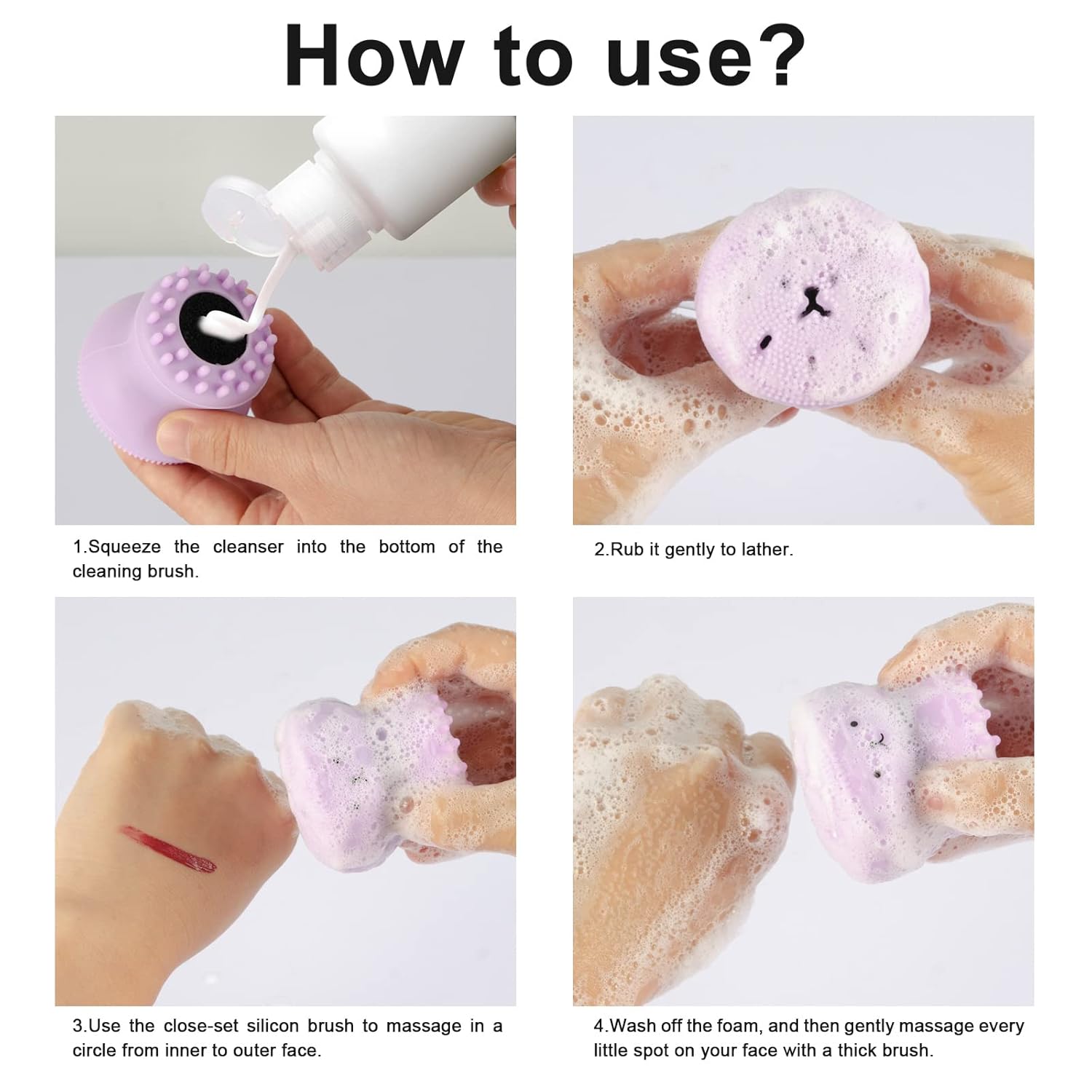 How to use?

1.Squeeze the cleanser into the bottom of the cleaning brush.

2.Rub it gently to lather.

3.Use the close-set silicon brush to massage in a circle from inner to outer face.

4.Wash off the foam, and then gently massage every little spot on your face with a thick brush.