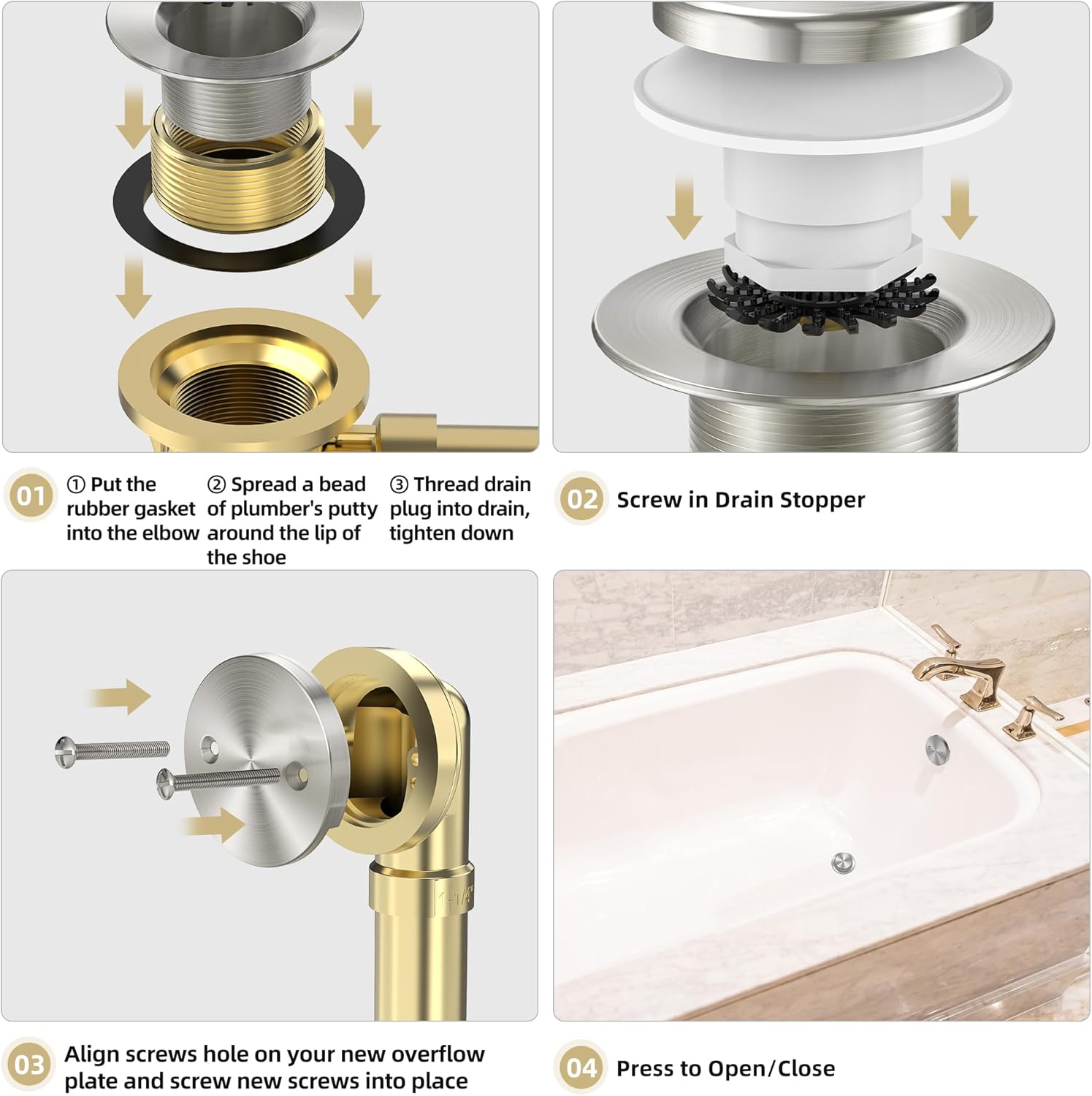 01

① Put the rubber gasket into the elbow

② Spread a bead of plumber's putty around the lip of the shoe

③ Thread drain plug into drain, tighten down

02

Screw in Drain Stopper

1-1/4"

03

Align screws hole on your new overflow plate and screw new screws into place

04

Press to Open/Close