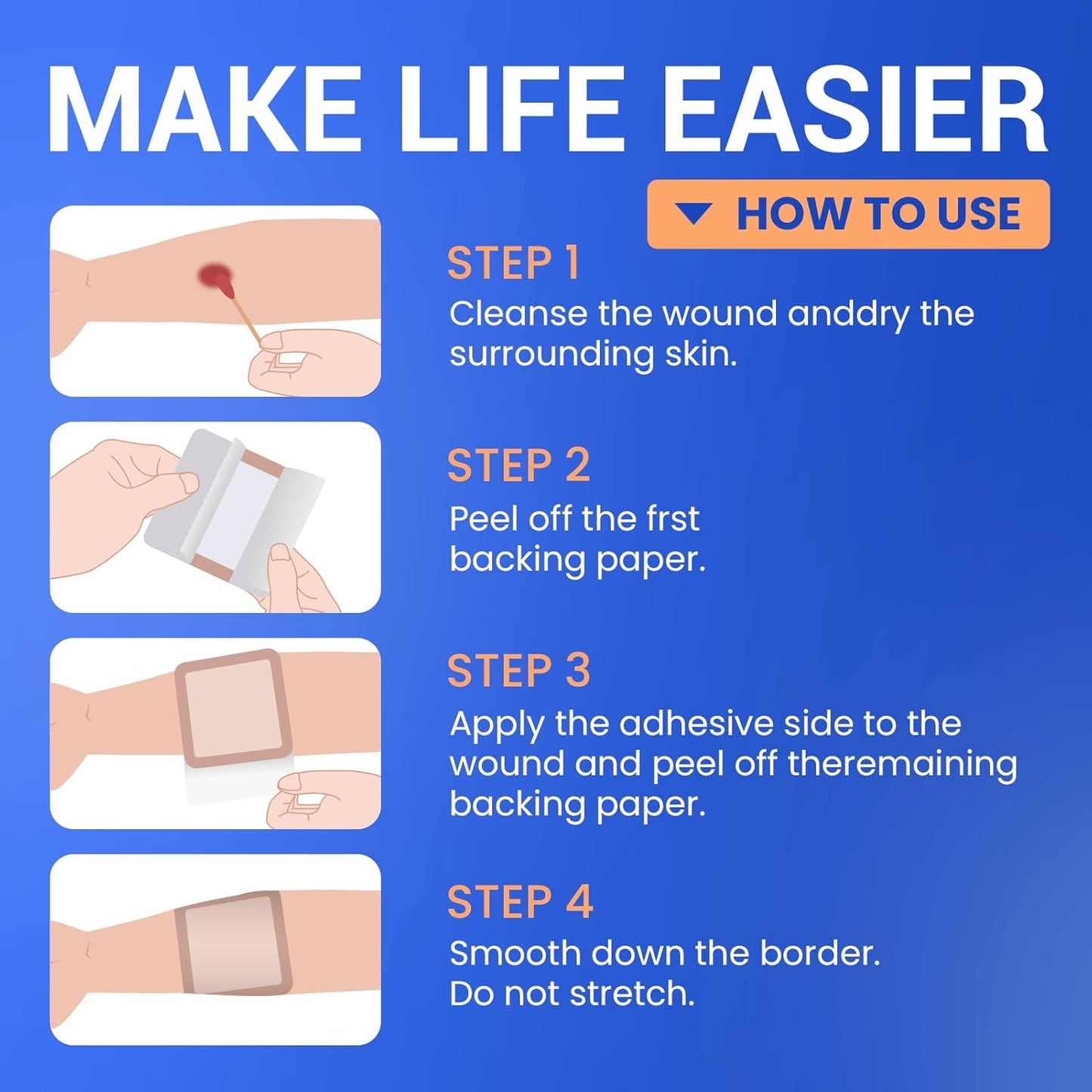 MAKE LIFE EASIER

HOW TO USE

STEP 1
Cleanse the wound anddry the surrounding skin.

STEP 2
Peel off the frst backing paper.

STEP 3
Apply the adhesive side to the wound and peel off theremaining backing paper.

STEP 4
Smooth down the border. Do not stretch.