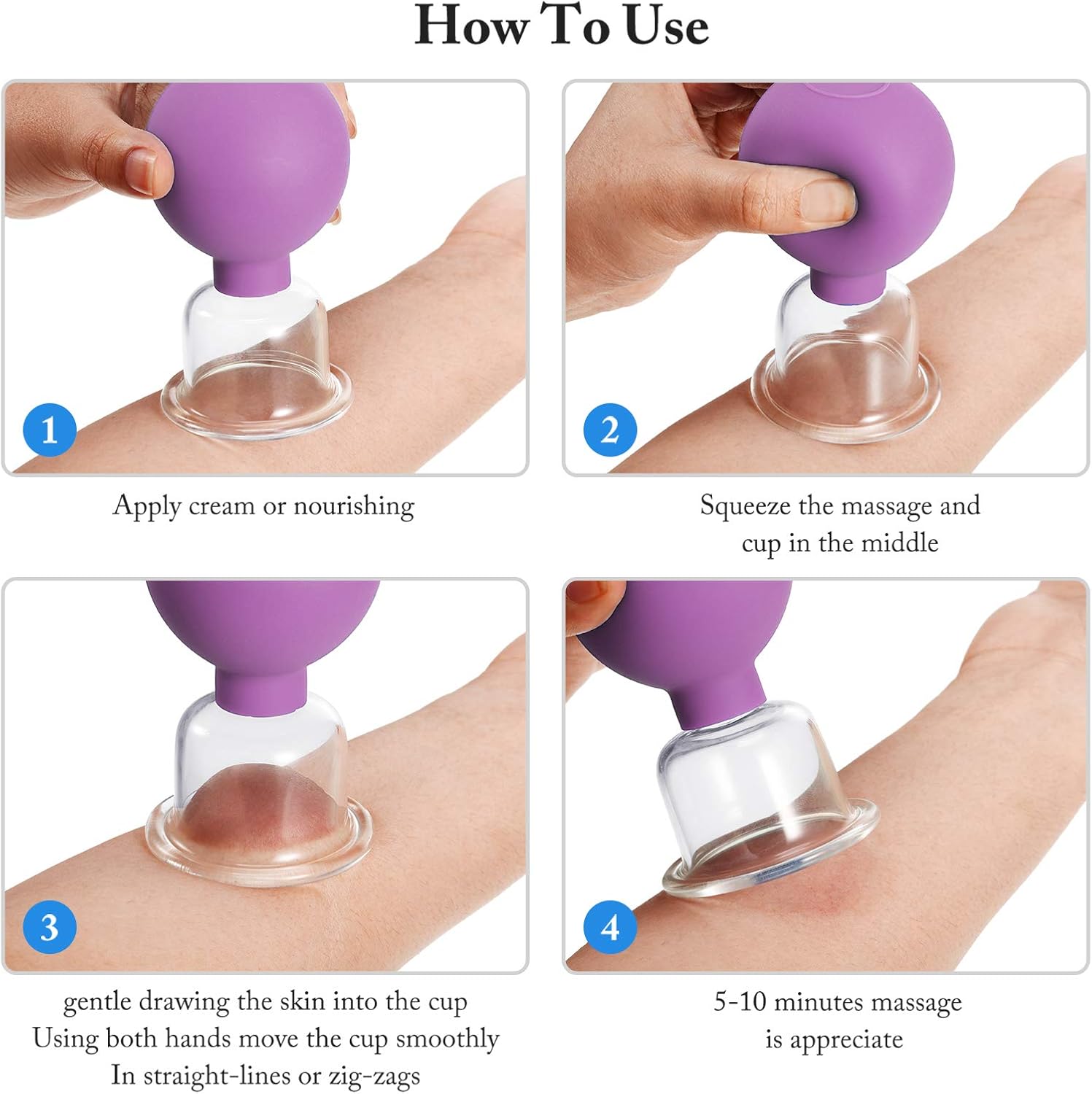 How To Use

1

Apply cream or nourishing

2

Squeeze the massage and cup in the middle

3

gentle drawing the skin into the cup
Using both hands move the cup smoothly
In straight-lines or zig-zags

4

5-10 minutes massage is appreciate