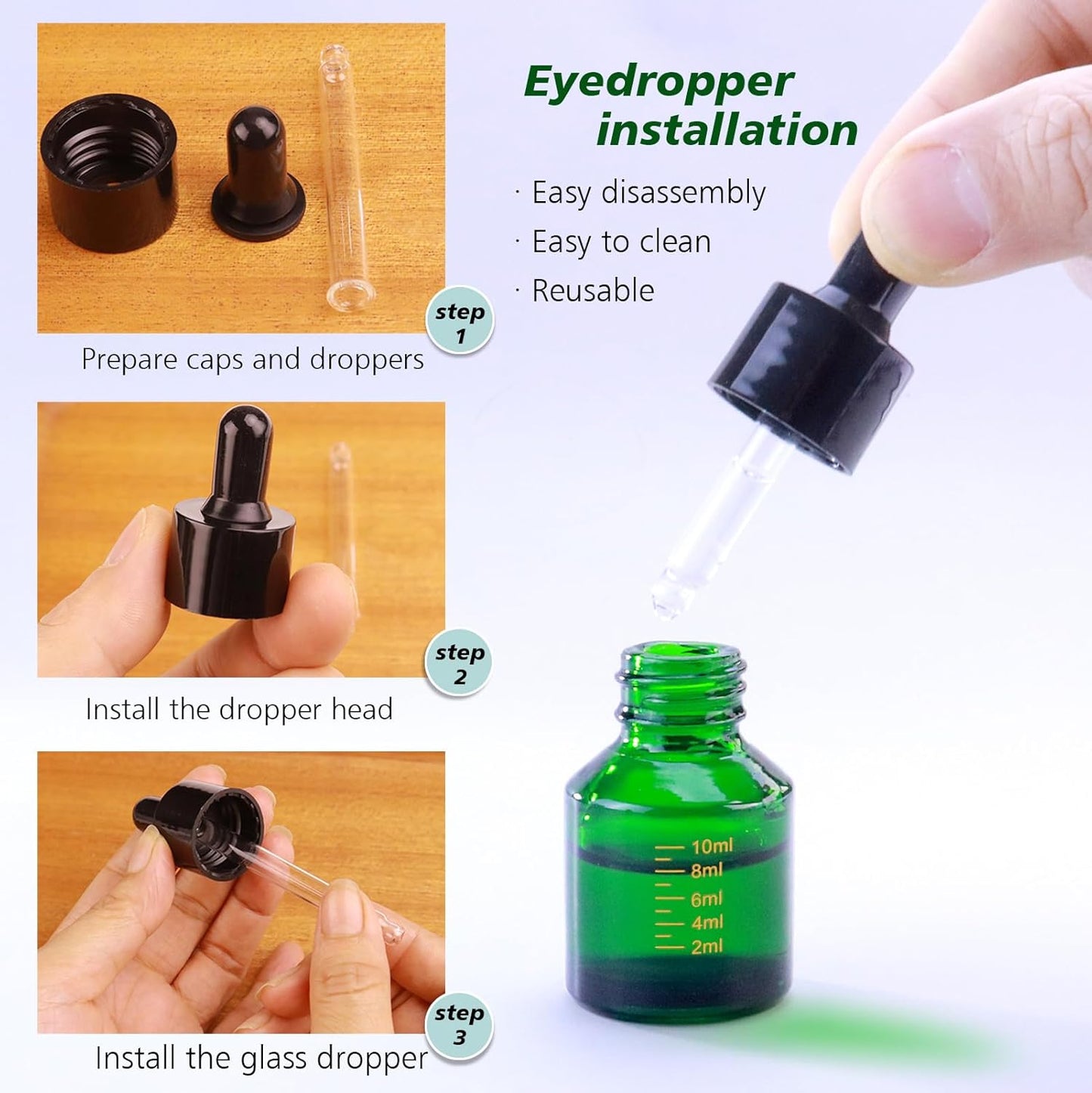 step 1
Prepare caps and droppers

step 2
Install the dropper head

step 3
Install the glass dropper

Eyedropper installation

· Easy disassembly
· Easy to clean
· Reusable

10ml
8ml
6ml
4ml
2ml