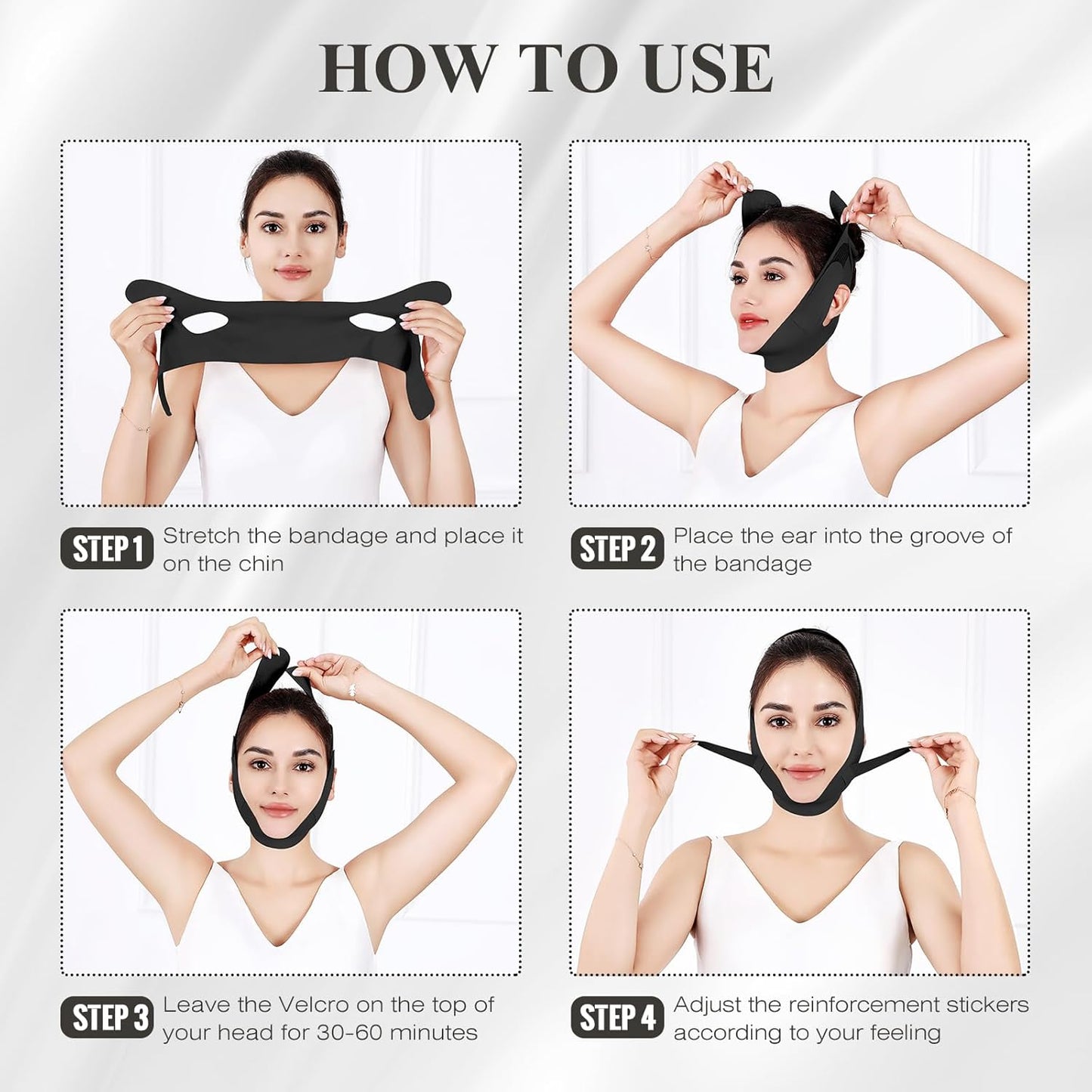 HOW TO USE

STEP 1 Stretch the bandage and place it on the chin

STEP 2 Place the ear into the groove of the bandage

STEP 3 Leave the Velcro on the top of your head for 30-60 minutes

STEP 4 Adjust the reinforcement stickers according to your feeling