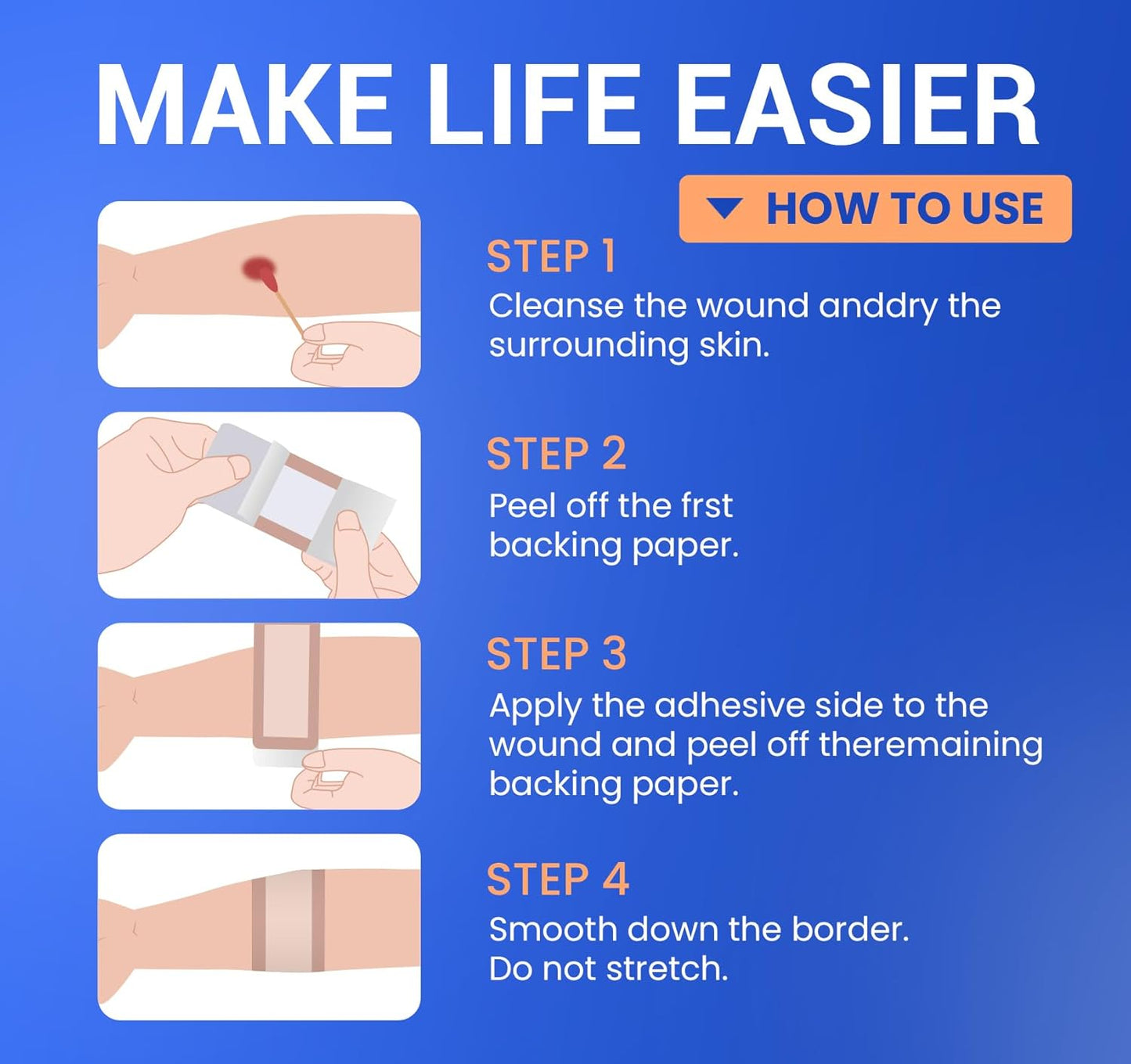 MAKE LIFE EASIER

HOW TO USE

STEP 1
Cleanse the wound anddry the surrounding skin.

STEP 2
Peel off the frst backing paper.

STEP 3
Apply the adhesive side to the wound and peel off theremaining backing paper.

STEP 4
Smooth down the border. Do not stretch.