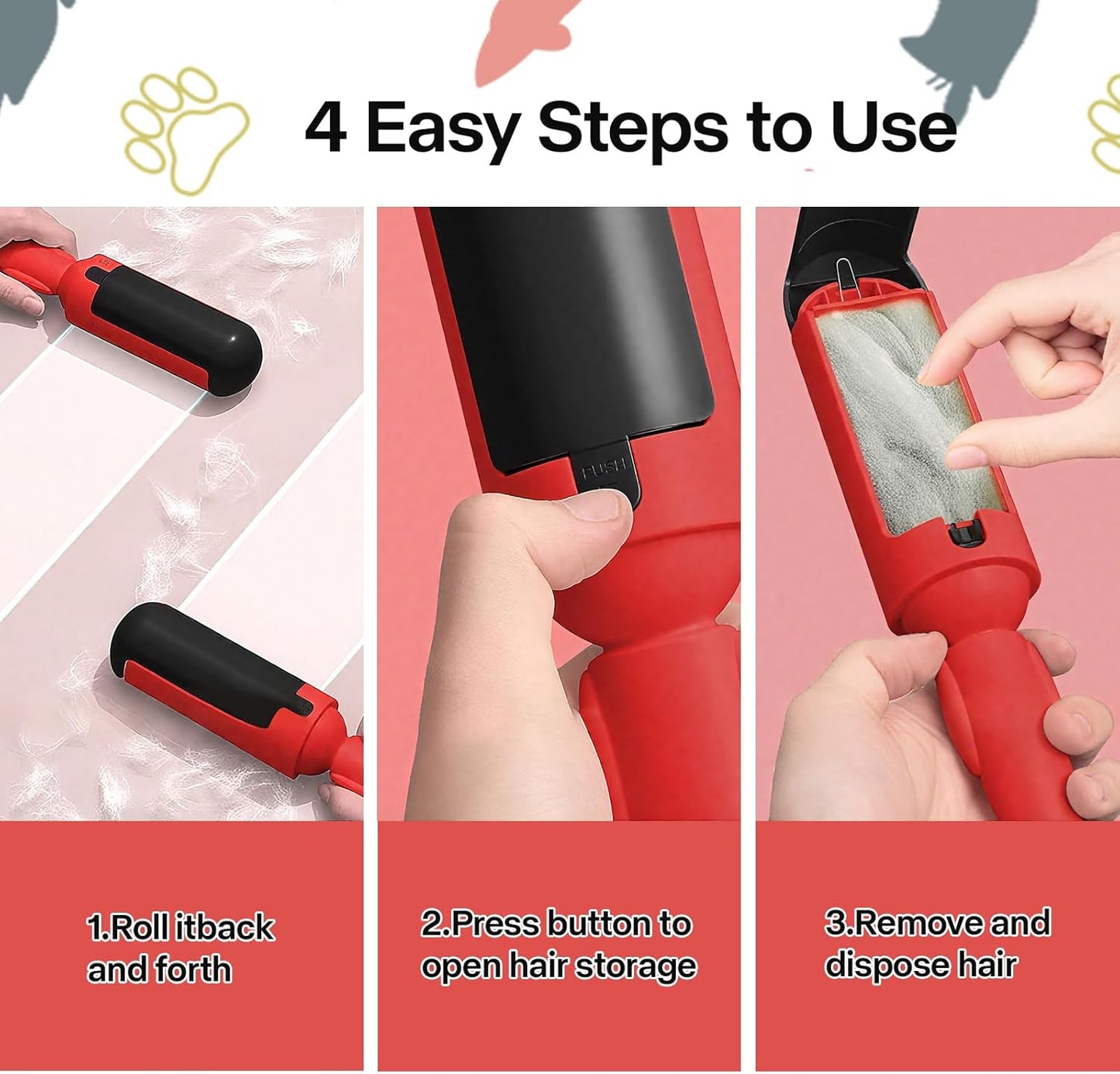 4 Easy Steps to Use

PUSH

1.Roll itback and forth

2.Press button to open hair storage

3.Remove and dispose hair