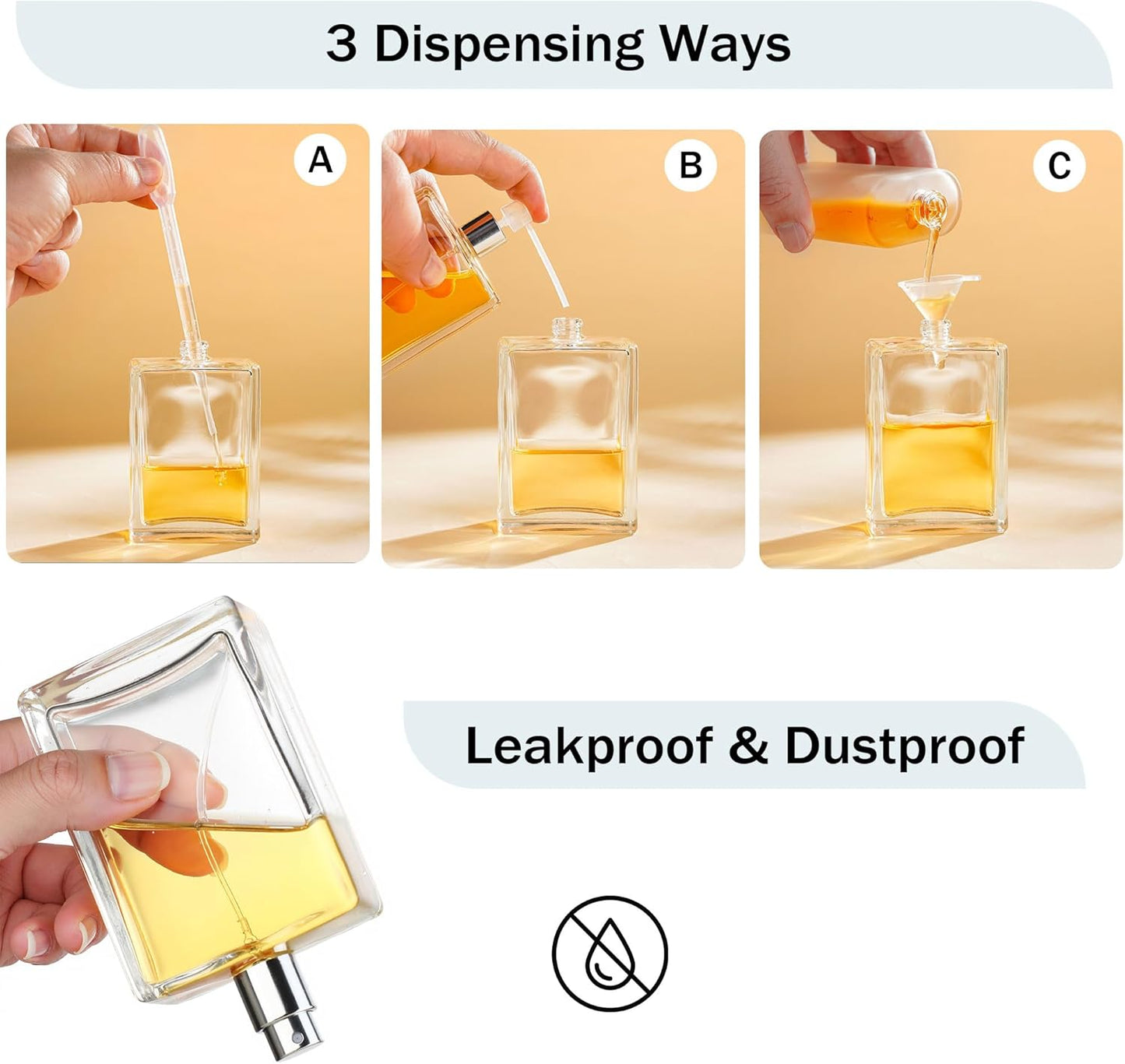 3 Dispensing Ways

A

B

C

Leakproof & Dustproof