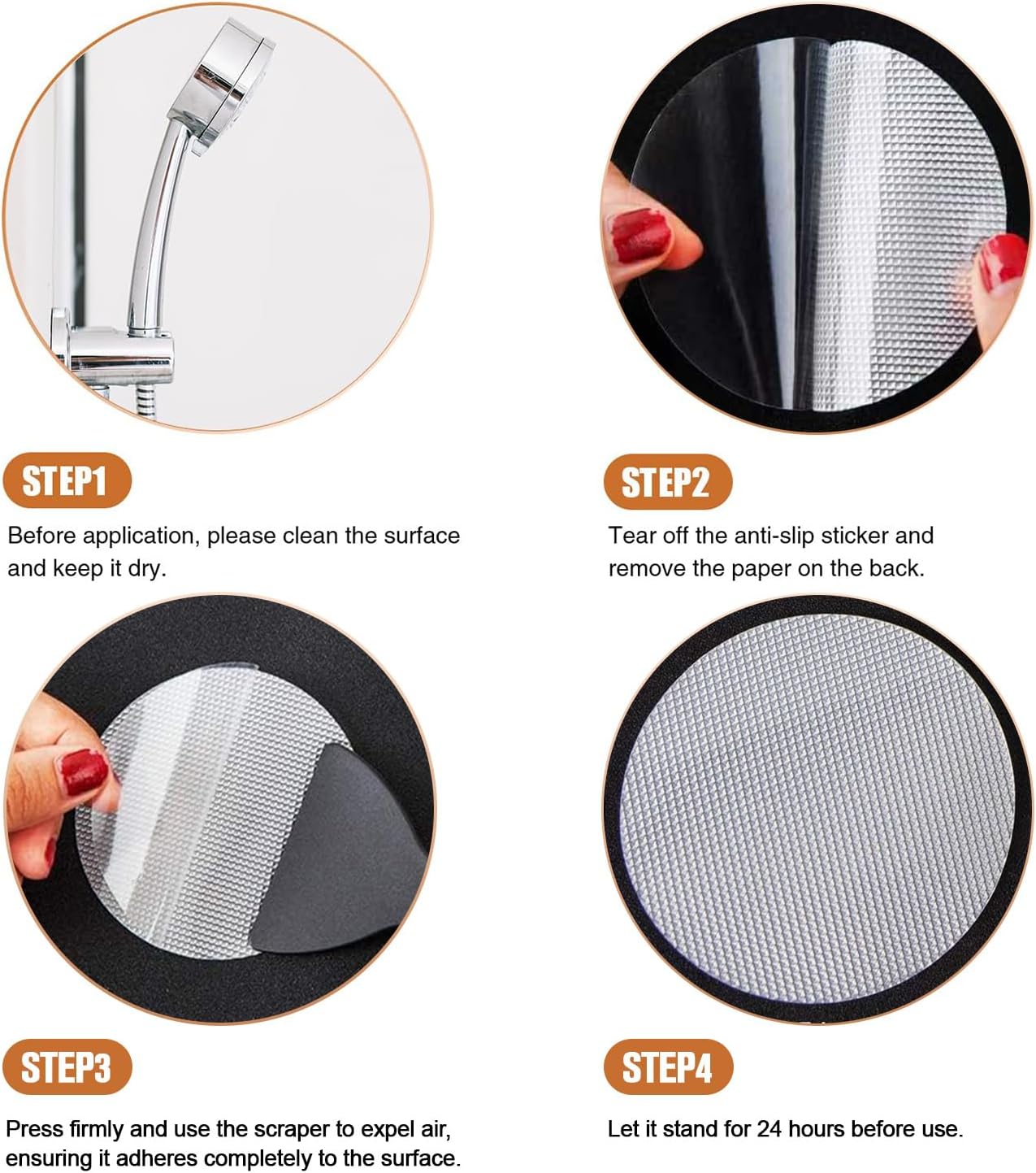 STEP1

Before application, please clean the surface and keep it dry.

STEP2

Tear off the anti-slip sticker and remove the paper on the back.

STEP3

Press firmly and use the scraper to expel air, ensuring it adheres completely to the surface.

STEP4

Let it stand for 24 hours before use.