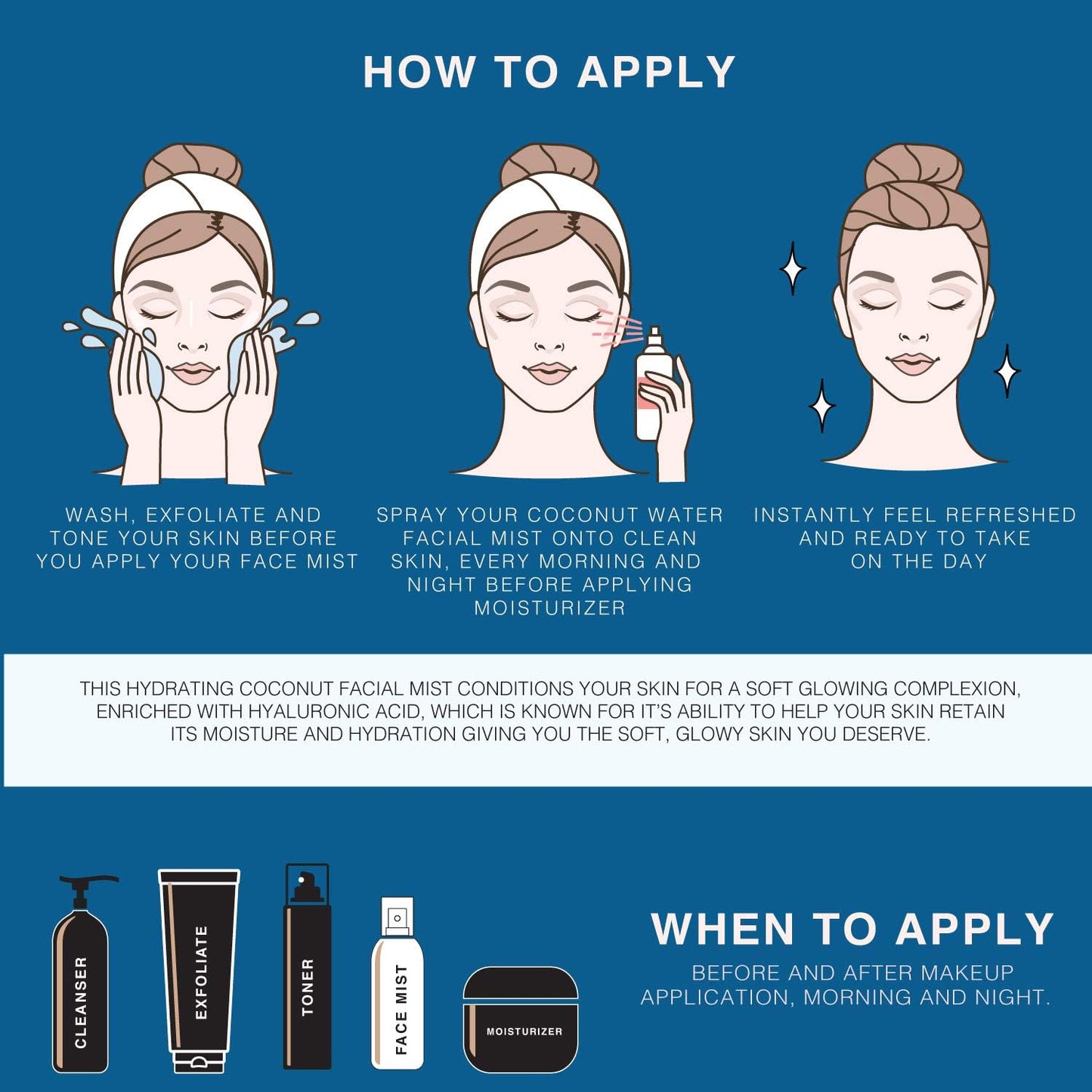 HOW TO APPLY

WASH, EXFOLIATE AND TONE YOUR SKIN BEFORE YOU APPLY YOUR FACE MIST

SPRAY YOUR COCONUT WATER FACIAL MIST ONTO CLEAN SKIN, EVERY MORNING AND NIGHT BEFORE APPLYING MOISTURIZER

INSTANTLY FEEL REFRESHED AND READY TO TAKE ON THE DAY

THIS HYDRATING COCONUT FACIAL MIST CONDITIONS YOUR SKIN FOR A SOFT GLOWING COMPLEXION, ENRICHED WITH HYALURONIC ACID, WHICH IS KNOWN FOR IT'S ABILITY TO HELP YOUR SKIN RETAIN ITS MOISTURE AND HYDRATION GIVING YOU THE SOFT, GLOWY SKIN YOU DESERVE.

CLEANSER

EXFOLIATE

TONER

FACE MIST

MOISTURIZER

WHEN TO APPLY

BEFORE AND AFTER MAKEUP APPLICATION, MORNING AND NIGHT.