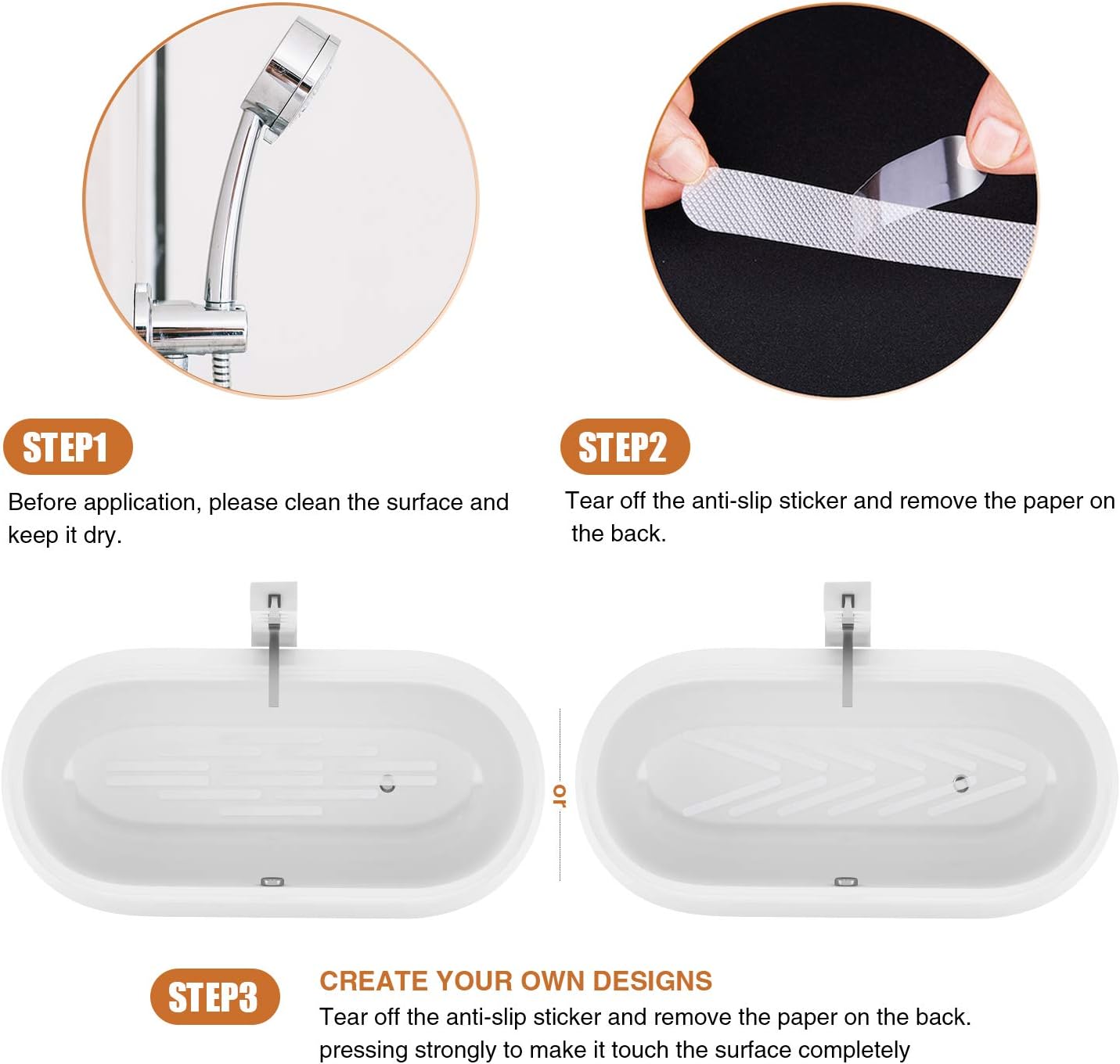 STEP1

Before application, please clean the surface and keep it dry.

STEP2

Tear off the anti-slip sticker and remove the paper on the back.

or

STEP3

CREATE YOUR OWN DESIGNS

Tear off the anti-slip sticker and remove the paper on the back. pressing strongly to make it touch the surface completely