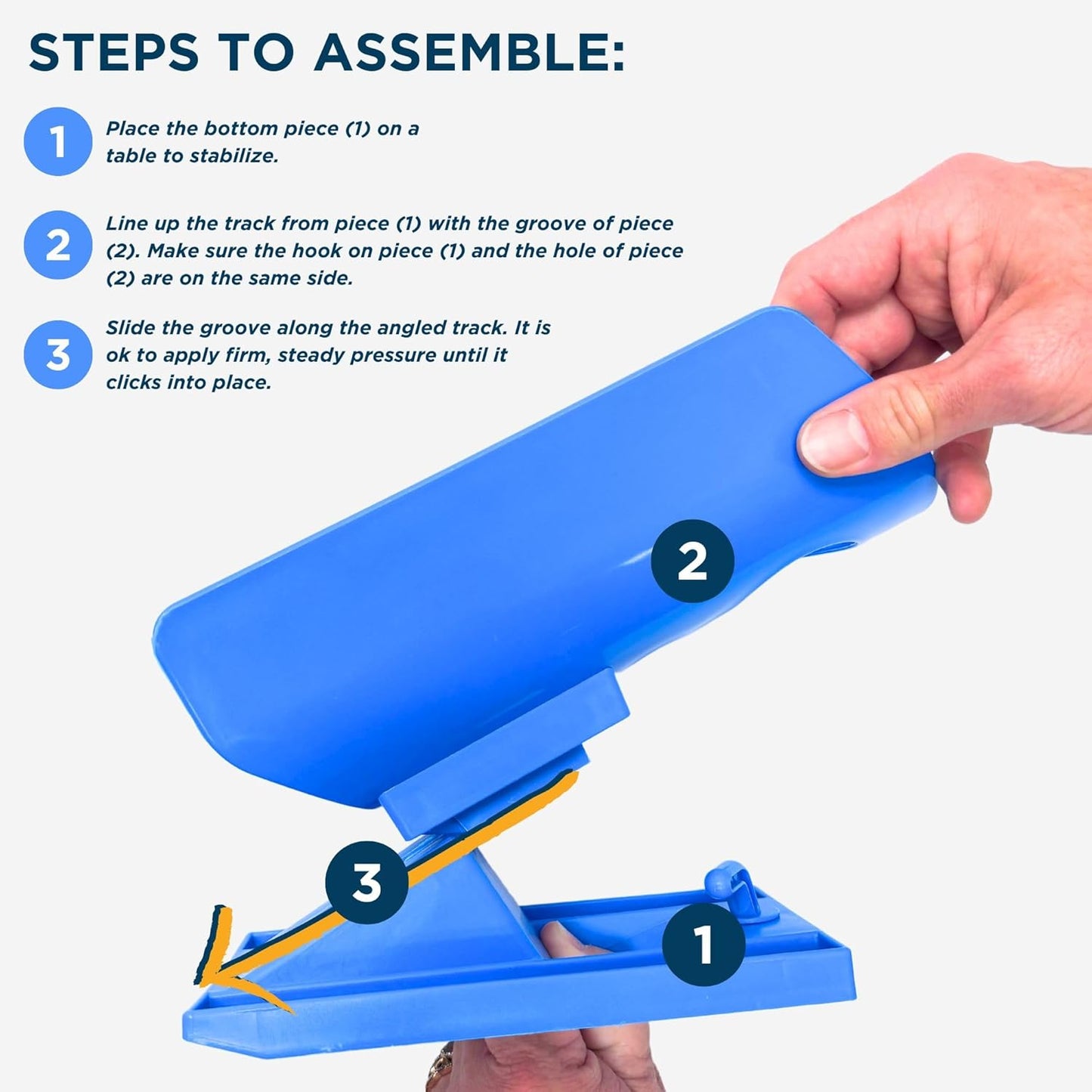 STEPS TO ASSEMBLE:

1 Place the bottom piece (1) on a table to stabilize.

2 Line up the track from piece (1) with the groove of piece (2). Make sure the hook on piece (1) and the hole of piece (2) are on the same side.

3 Slide the groove along the angled track. It is ok to apply firm, steady pressure until it clicks into place.

2

3

1