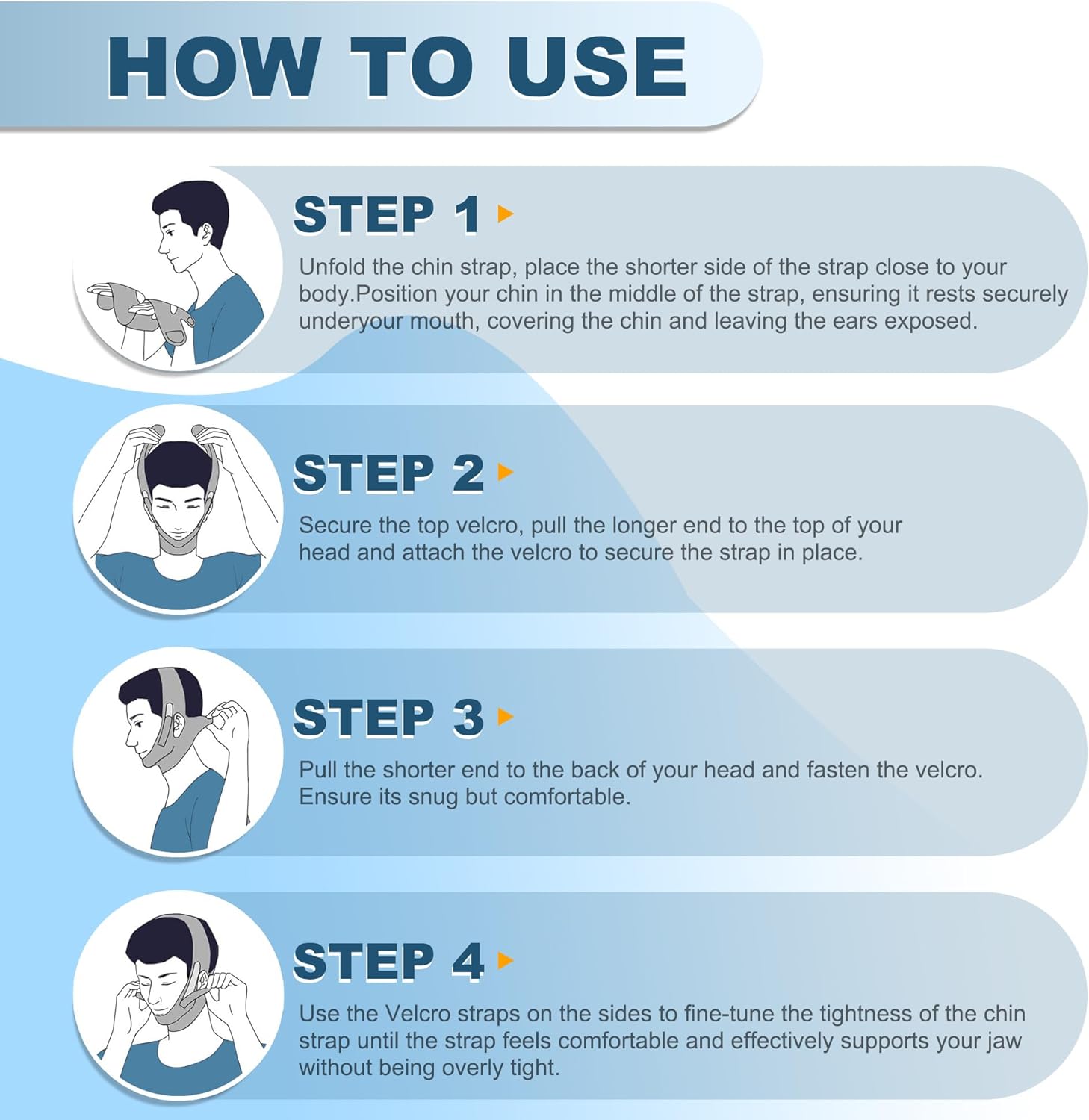 HOW TO USE

STEP 1

Unfold the chin strap, place the shorter side of the strap close to your body.Position your chin in the middle of the strap, ensuring it rests securely underyour mouth, covering the chin and leaving the ears exposed.

STEP 2

Secure the top velcro, pull the longer end to the top of your head and attach the velcro to secure the strap in place.

STEP 3

Pull the shorter end to the back of your head and fasten the velcro. Ensure its snug but comfortable.

STEP 4

Use the Velcro straps on the sides to fine-tune the tightness of the chin strap until the strap feels comfortable and effectively supports your jaw without being overly tight.