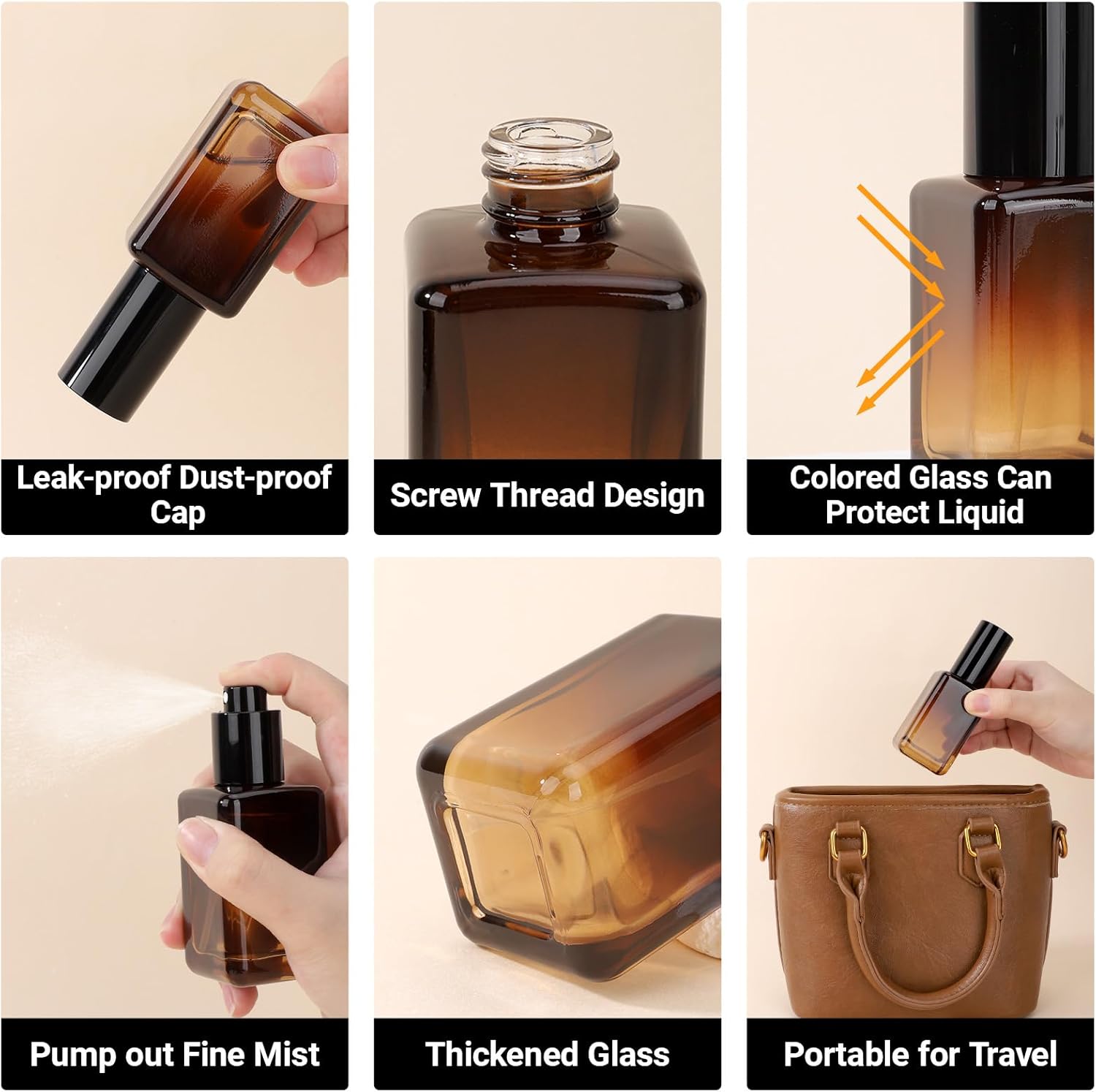 Leak-proof Dust-proof Cap

Screw Thread Design

Colored Glass Can Protect Liquid

Pump out Fine Mist

Thickened Glass

Portable for Travel