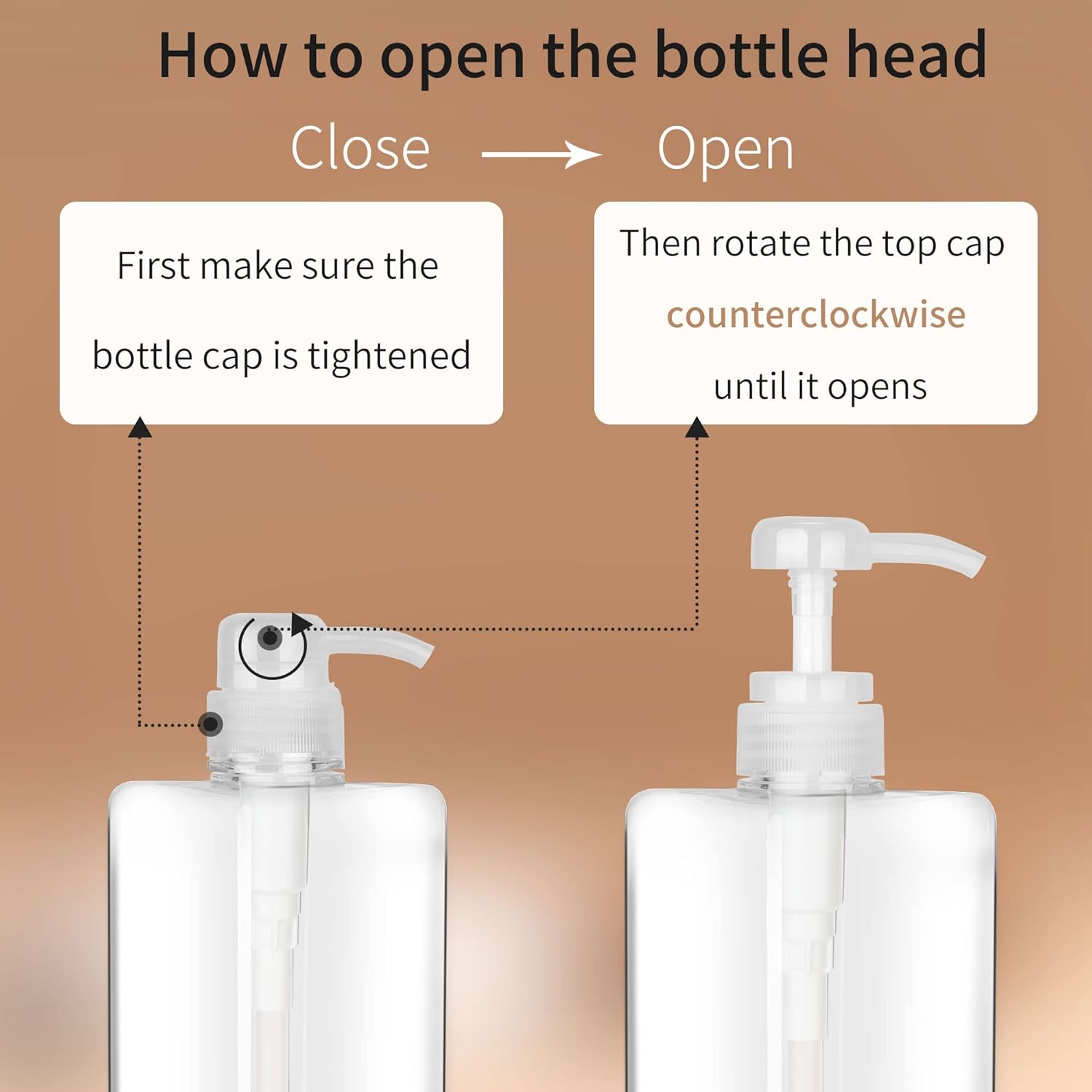 How to open the bottle head

Close → Open

First make sure the bottle cap is tightened

Then rotate the top cap counterclockwise until it opens