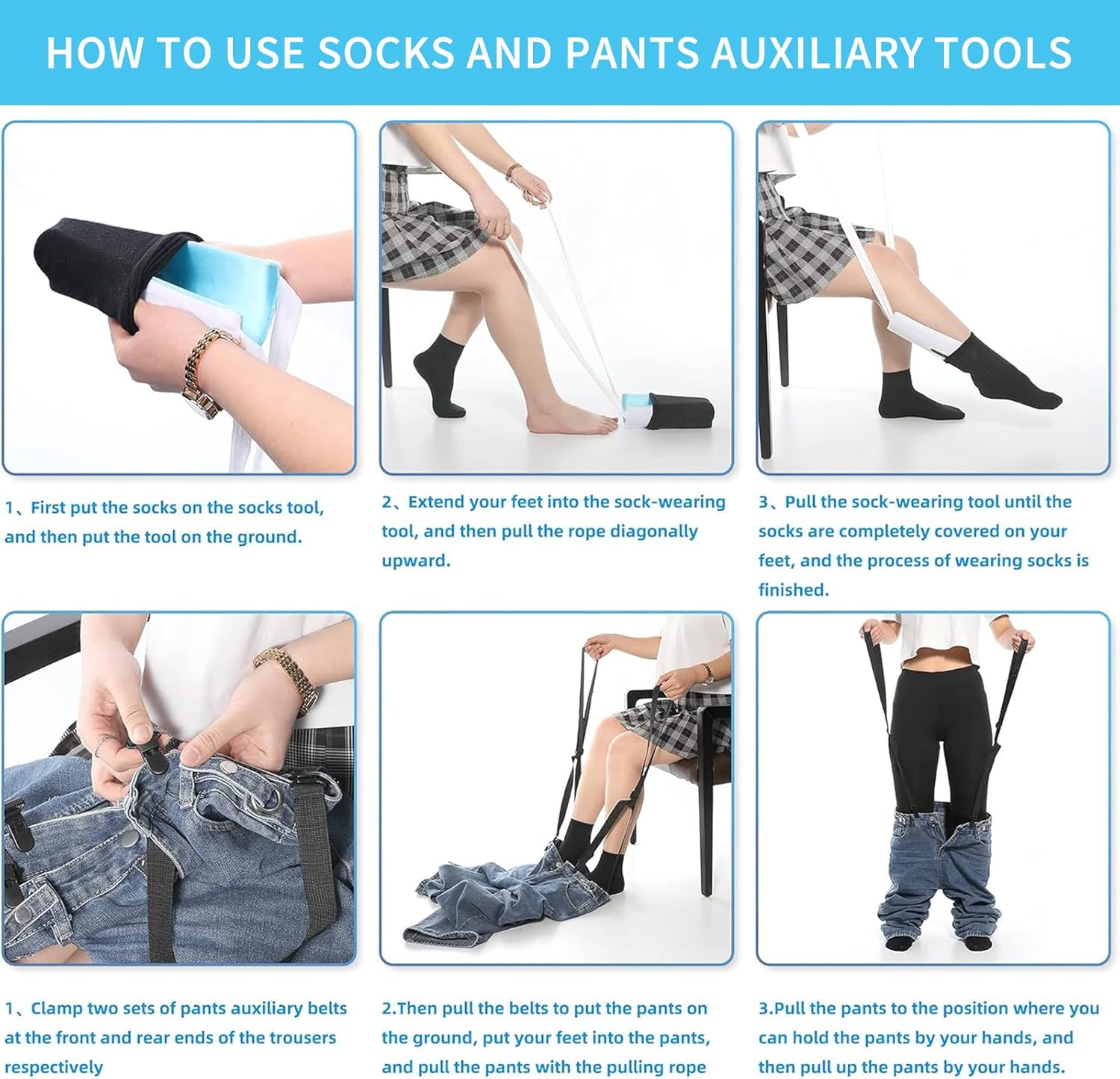 HOW TO USE SOCKS AND PANTS AUXILIARY TOOLS

1、First put the socks on the socks tool, and then put the tool on the ground.

2、Extend your feet into the sock-wearing tool, and then pull the rope diagonally upward.

3、Pull the sock-wearing tool until the socks are completely covered on your feet, and the process of wearing socks is finished.

1、Clamp two sets of pants auxiliary belts at the front and rear ends of the trousers respectively

2.Then pull the belts to put the pants on the ground, put your feet into the pants, and pull the pants with the pulling rope

3.Pull the pants to the position where you can hold the pants by your hands, and then pull up the pants by your hands.