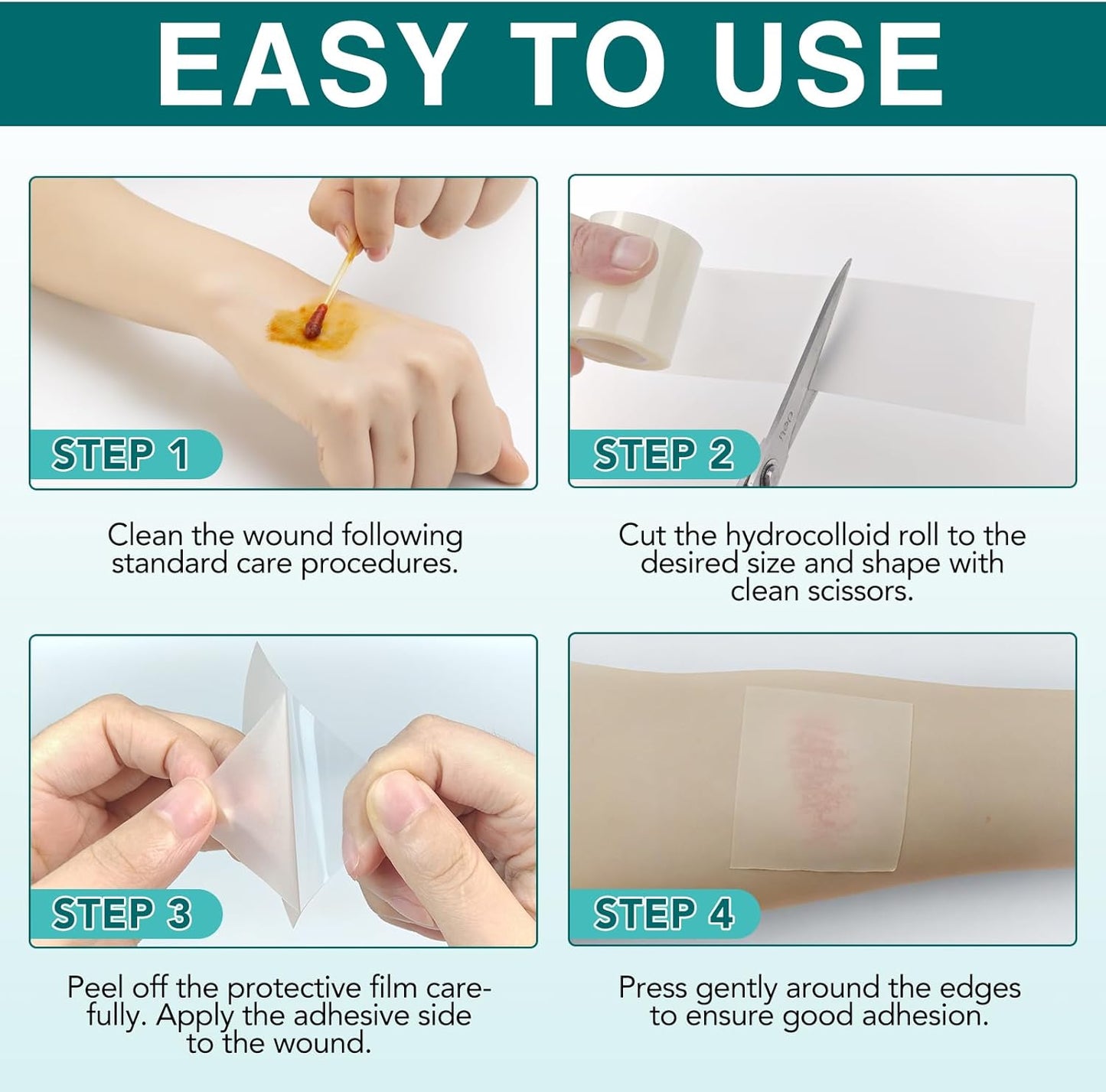 EASY TO USE

STEP 1

Clean the wound following standard care procedures.

STEP 2

Cut the hydrocolloid roll to the desired size and shape with clean scissors.

STEP 3

Peel off the protective film carefully. Apply the adhesive side to the wound.

STEP 4

Press gently around the edges to ensure good adhesion.