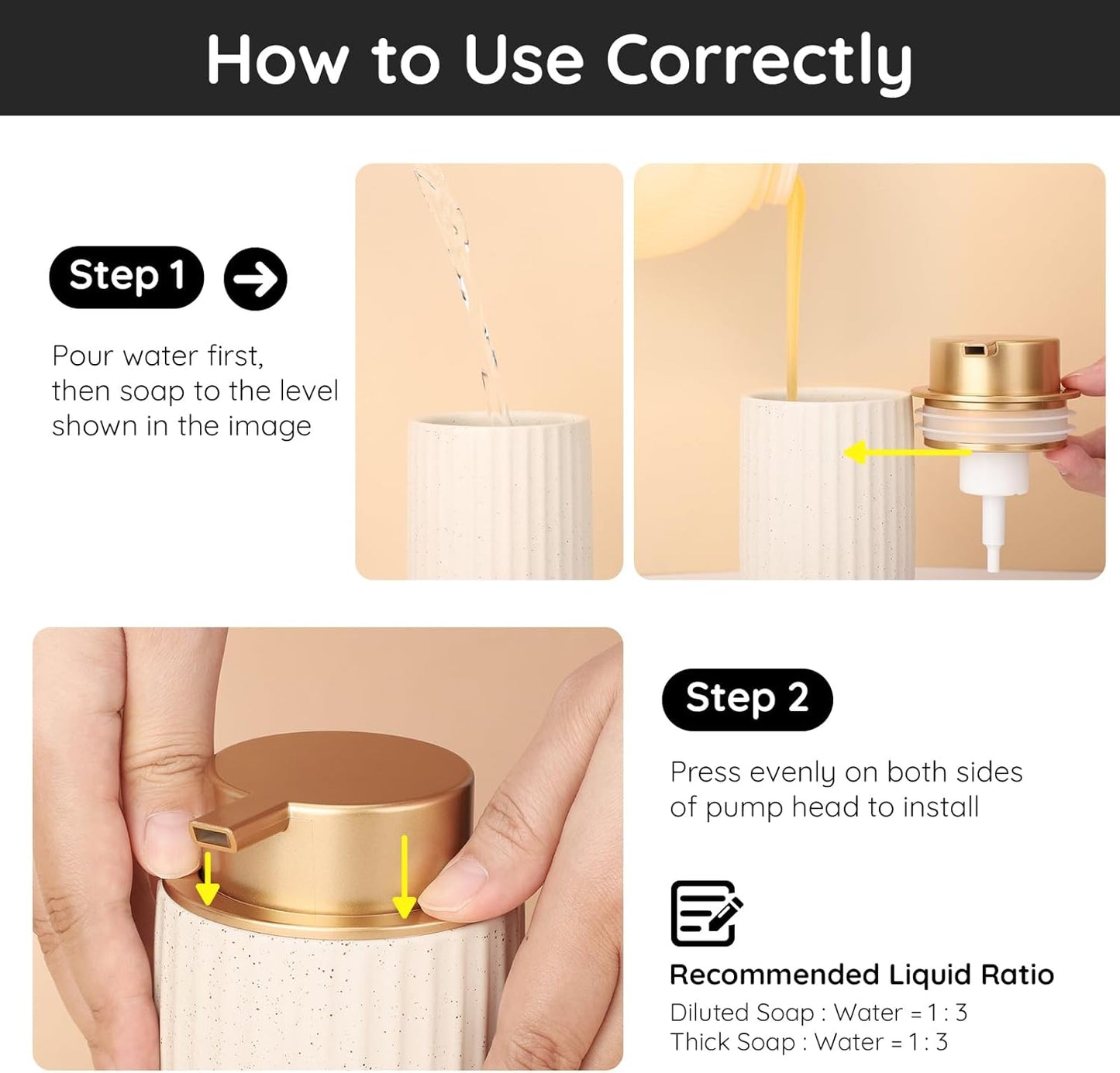 How to Use Correctly

Step 1

Pour water first, then soap to the level shown in the image

Step 2

Press evenly on both sides of pump head to install

Recommended Liquid Ratio

Diluted Soap : Water = 1 : 3
Thick Soap : Water = 1 : 3