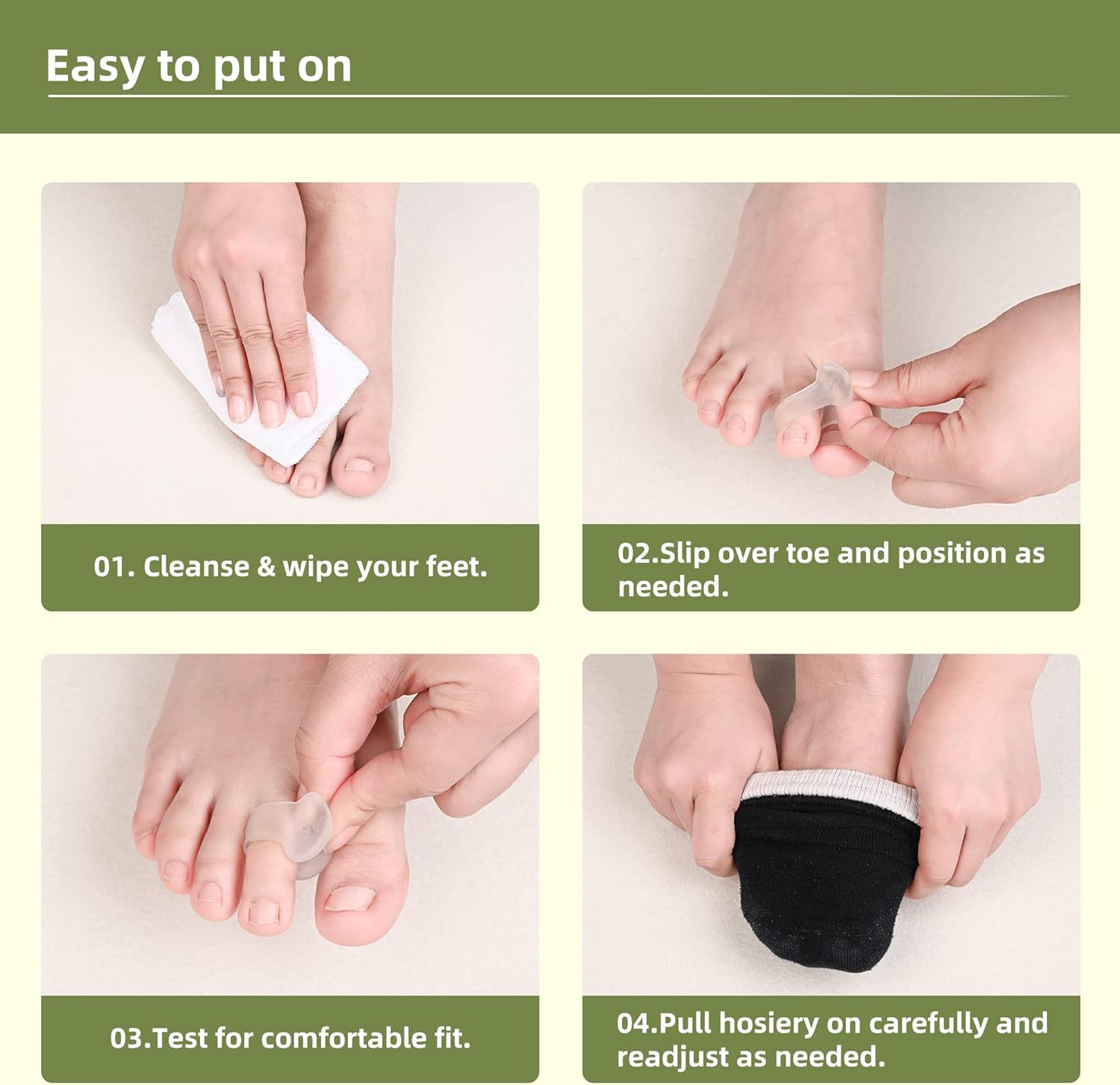 Easy to put on

01. Cleanse & wipe your feet.

02.Slip over toe and position as needed.

03.Test for comfortable fit.

04.Pull hosiery on carefully and readjust as needed.