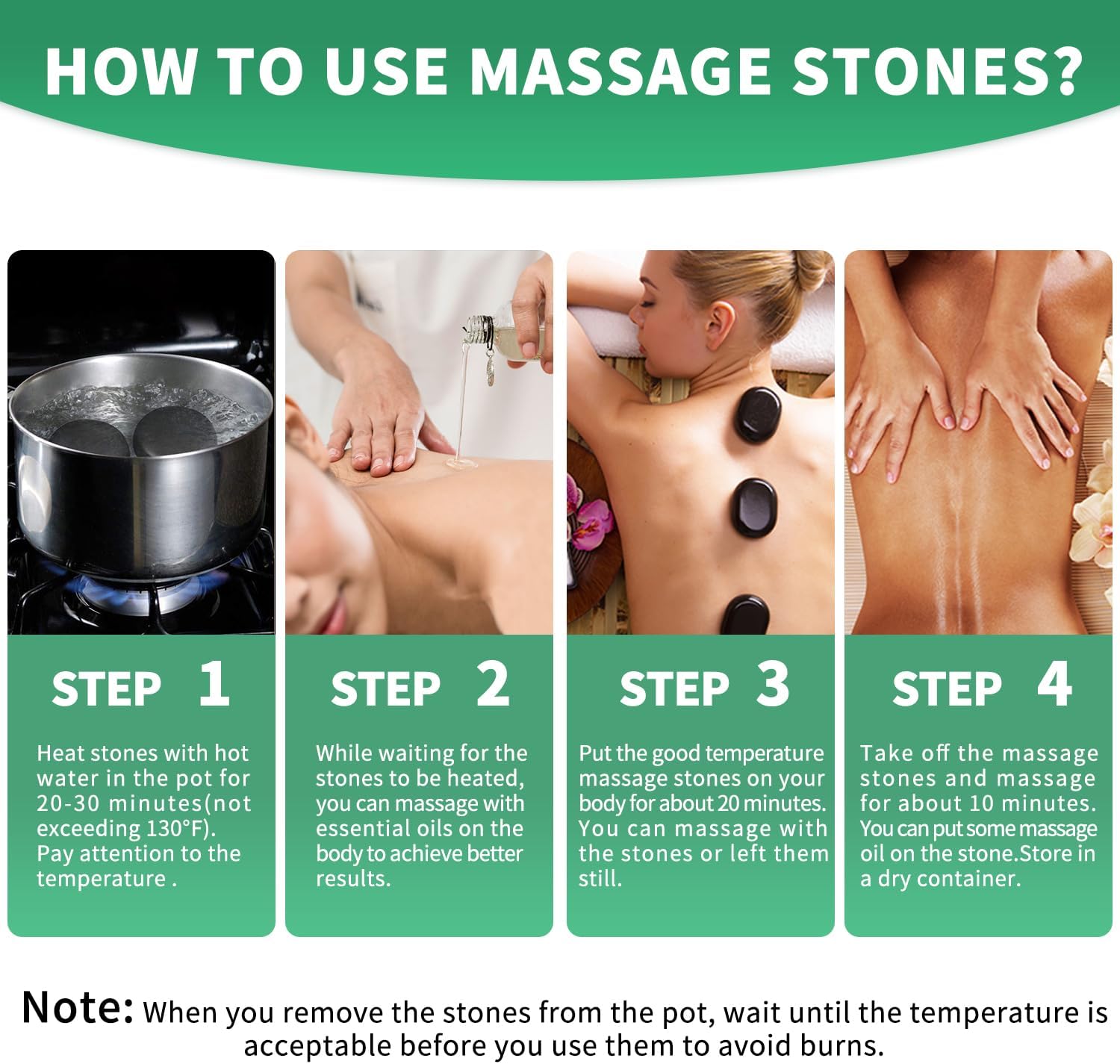 HOW TO USE MASSAGE STONES?

STEP 1

Heat stones with hot water in the pot for 20-30 minutes(not exceeding 130°F). Pay attention to the temperature .

STEP 2

While waiting for the stones to be heated, you can massage with essential oils on the body to achieve better results.

STEP 3

Put the good temperature massage stones on your body for about 20 minutes. You can massage with the stones or left them still.

STEP 4

Take off the massage stones and massage for about 10 minutes. You can put some massage oil on the stone.Store in a dry container.

Note: When you remove the stones from the pot, wait until the temperature is acceptable before you use them to avoid burns.