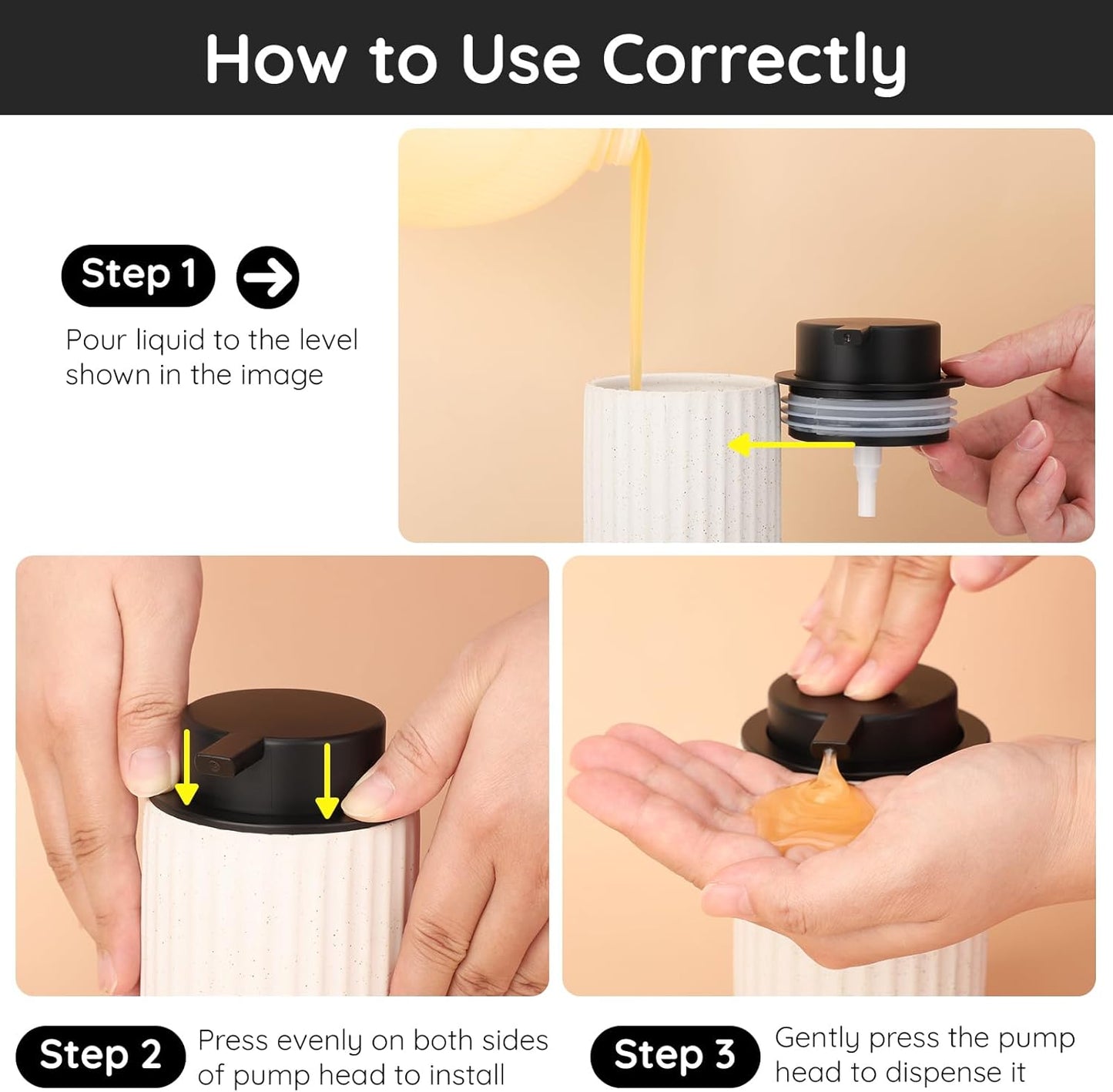 How to Use Correctly

Step 1

Pour liquid to the level shown in the image

Step 2

Press evenly on both sides of pump head to install

Step 3

Gently press the pump head to dispense it