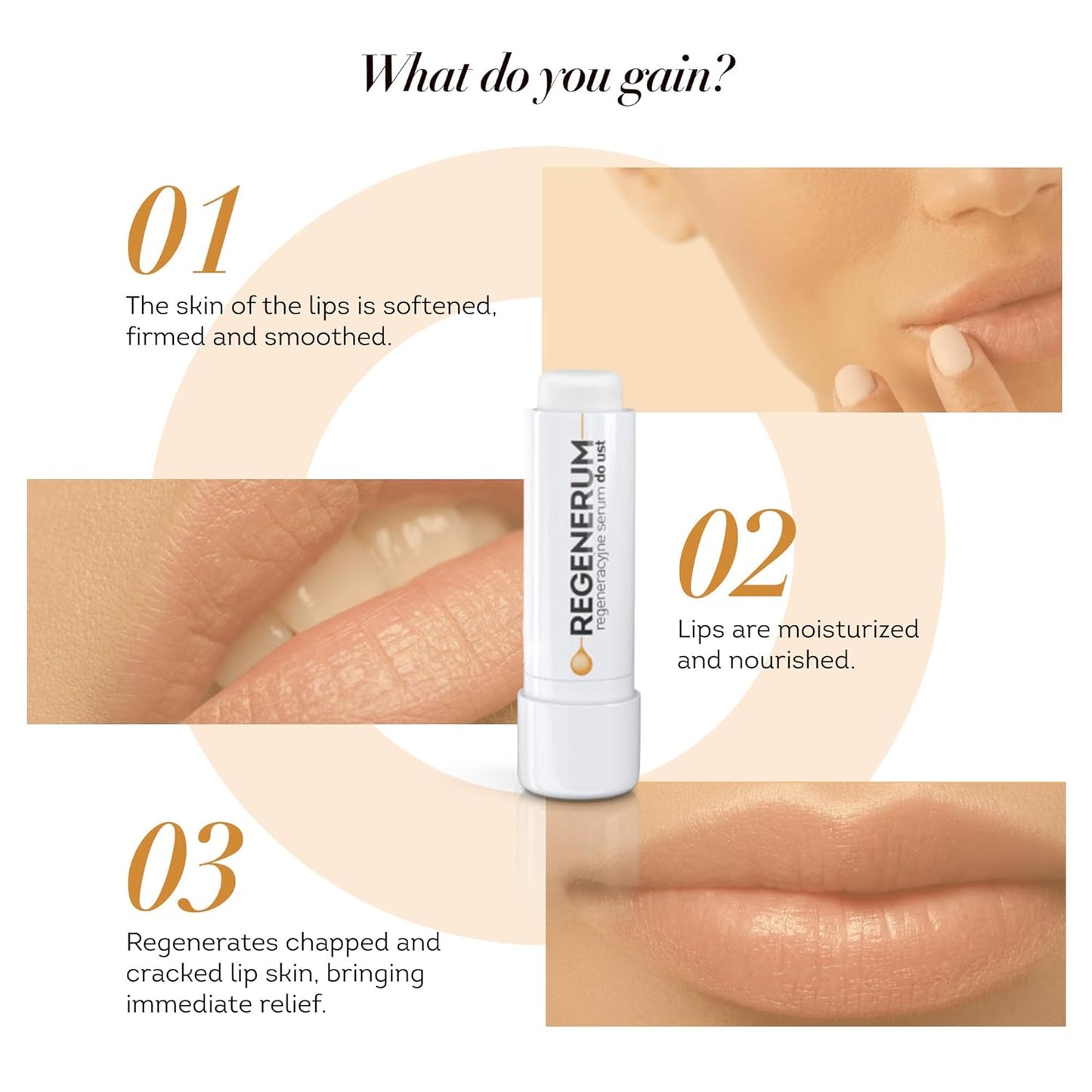 What do you gain?

01

The skin of the lips is softened, firmed and smoothed.

REGENERUM
regeneracyjne serum do ust

02

Lips are moisturized and nourished.

03

Regenerates chapped and cracked lip skin, bringing immediate relief.