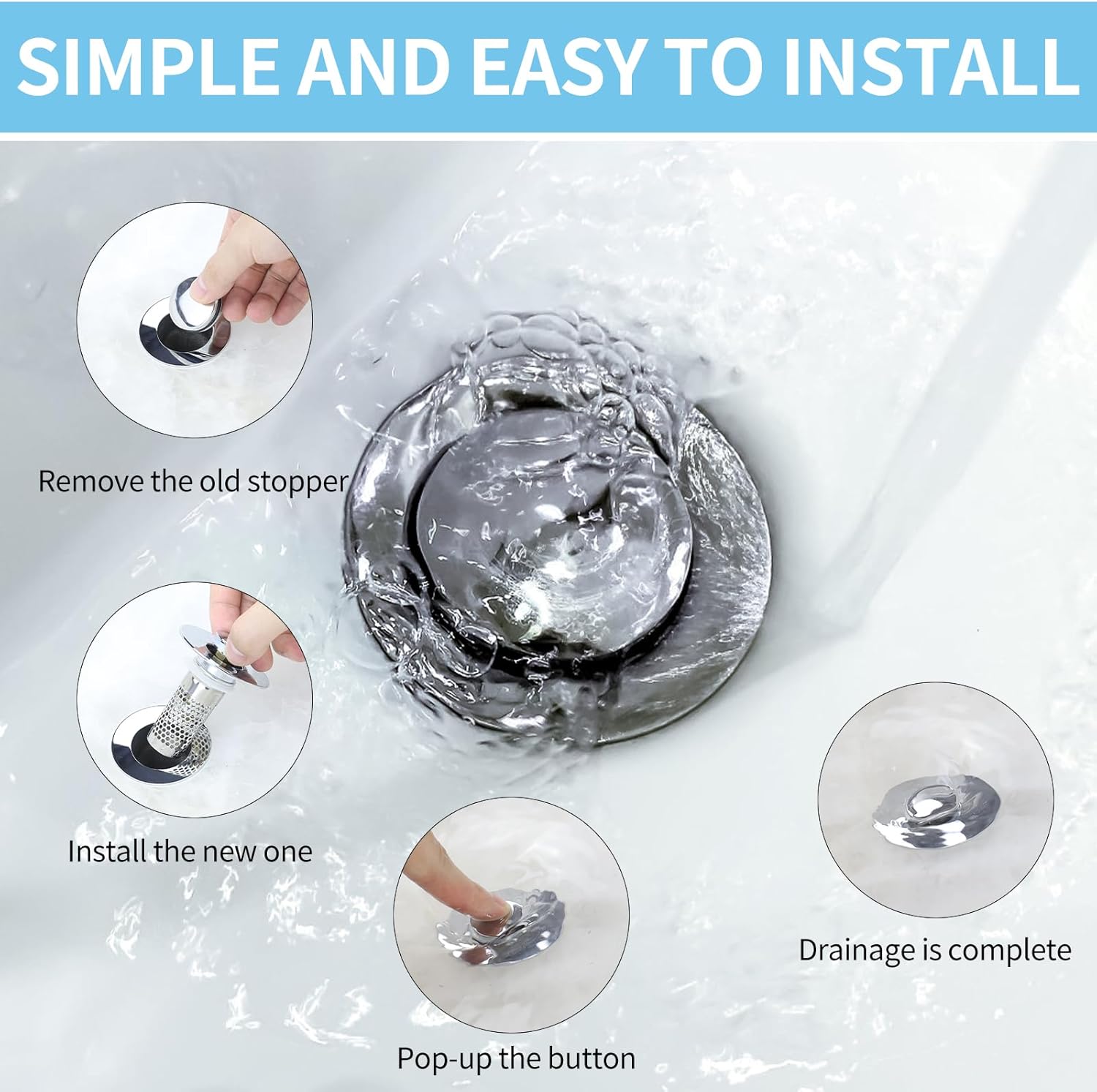 SIMPLE AND EASY TO INSTALL

Remove the old stopper

Install the new one

Pop-up the button

Drainage is complete