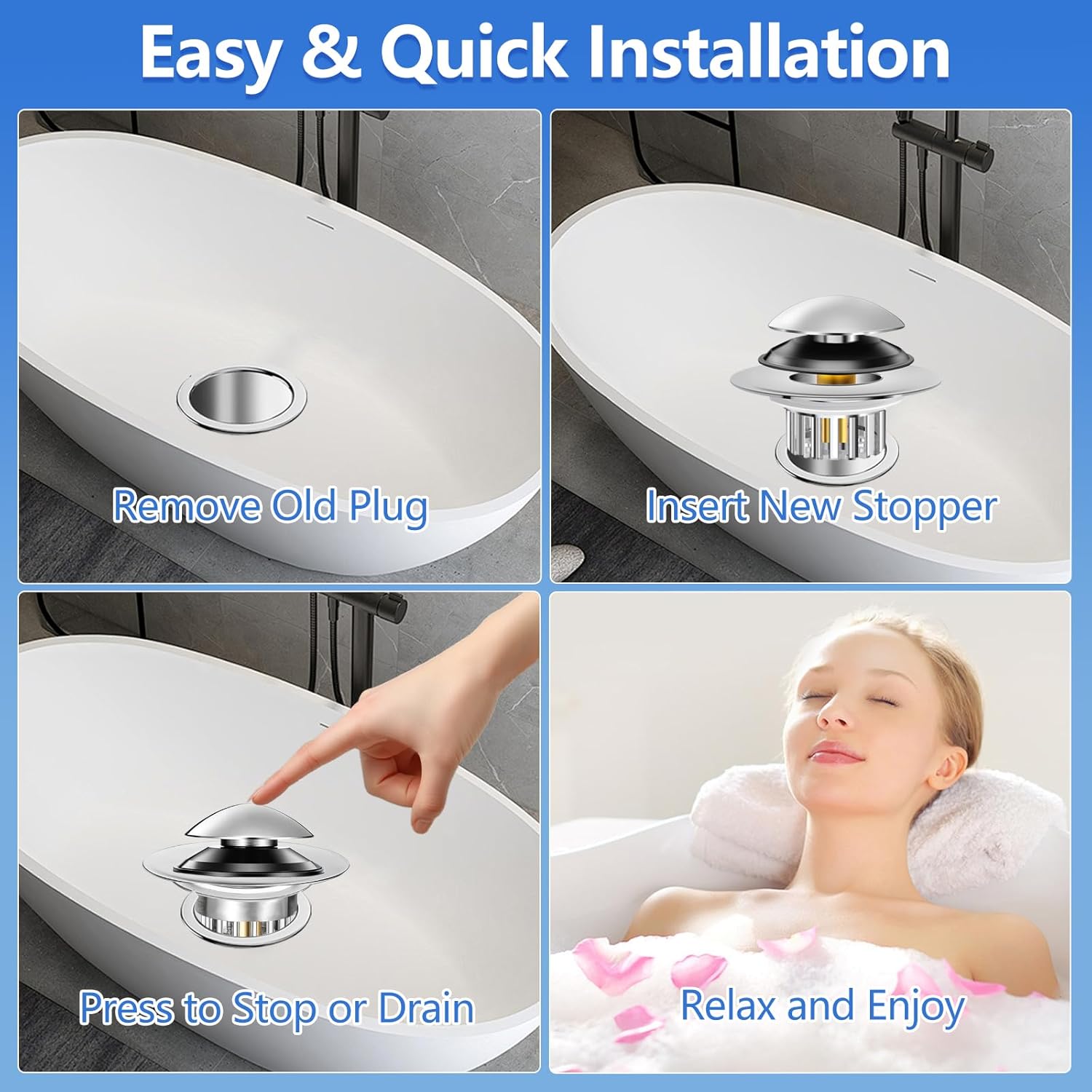 Easy & Quick Installation

Remove Old Plug

Insert New Stopper

Press to Stop or Drain

Relax and Enjoy