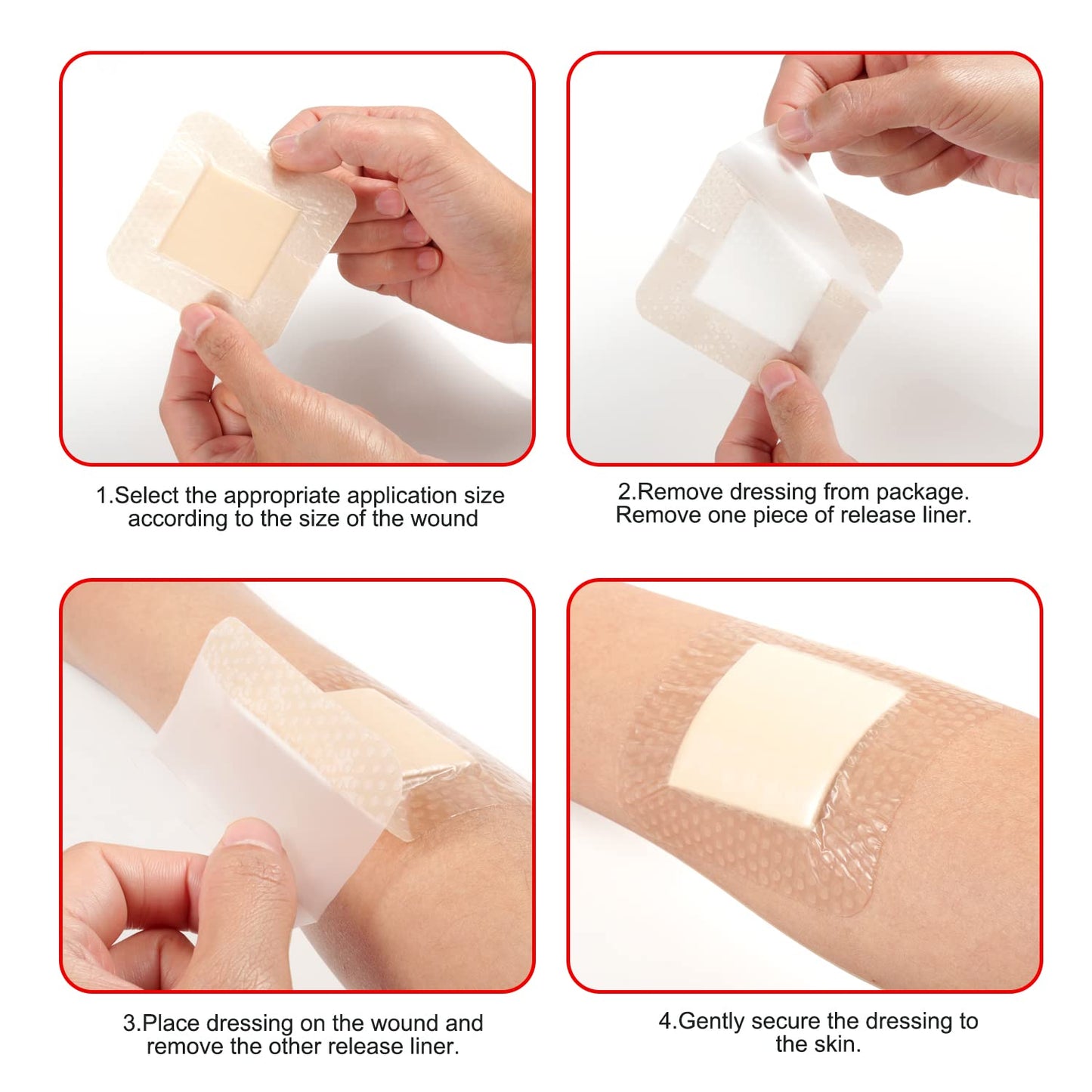 1.Select the appropriate application size according to the size of the wound

2.Remove dressing from package. Remove one piece of release liner.

3.Place dressing on the wound and remove the other release liner.

4.Gently secure the dressing to the skin.