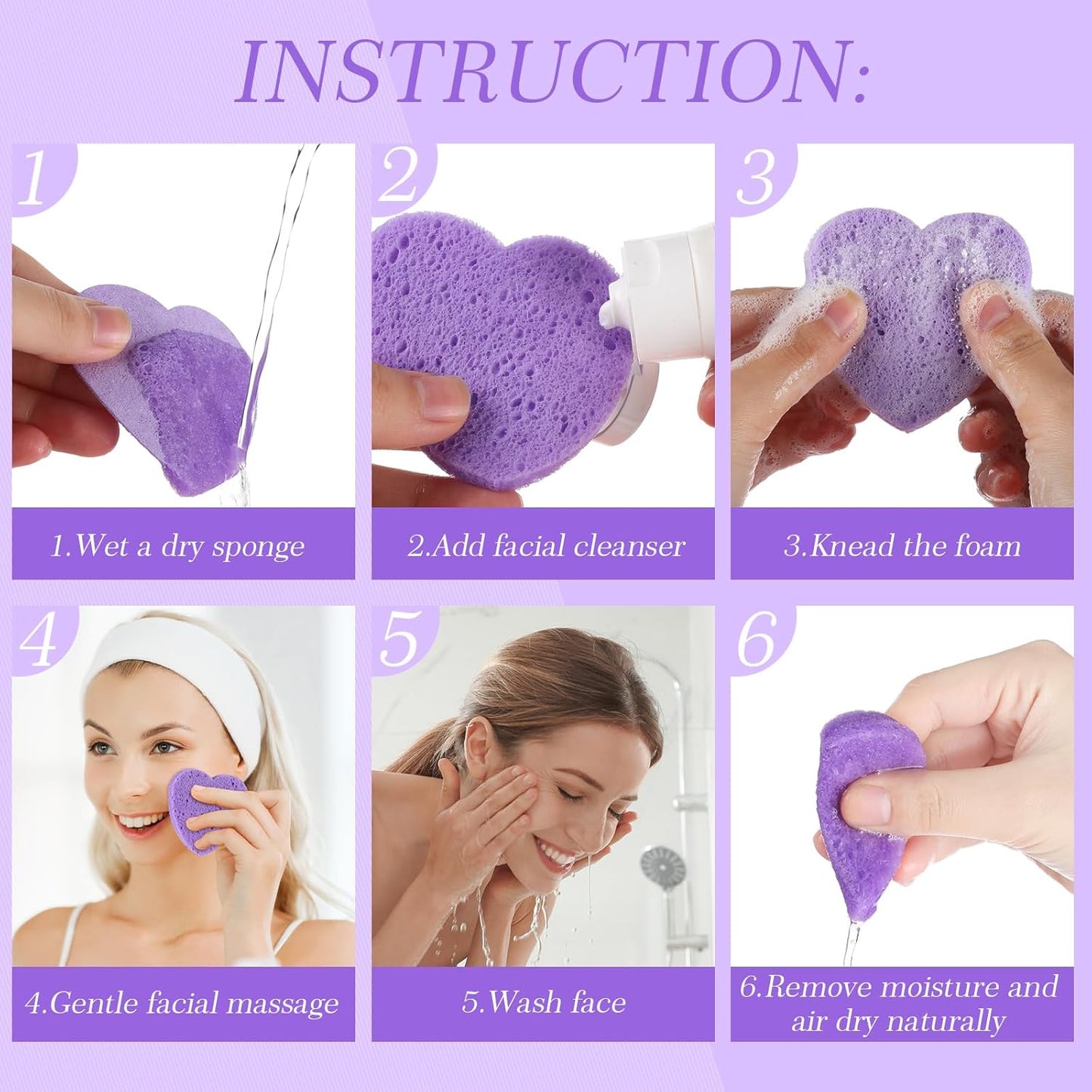 INSTRUCTION:

1

1.Wet a dry sponge

2

2.Add facial cleanser

3

3.Knead the foam

4

4.Gentle facial massage

5

5.Wash face

6

6.Remove moisture and air dry naturally