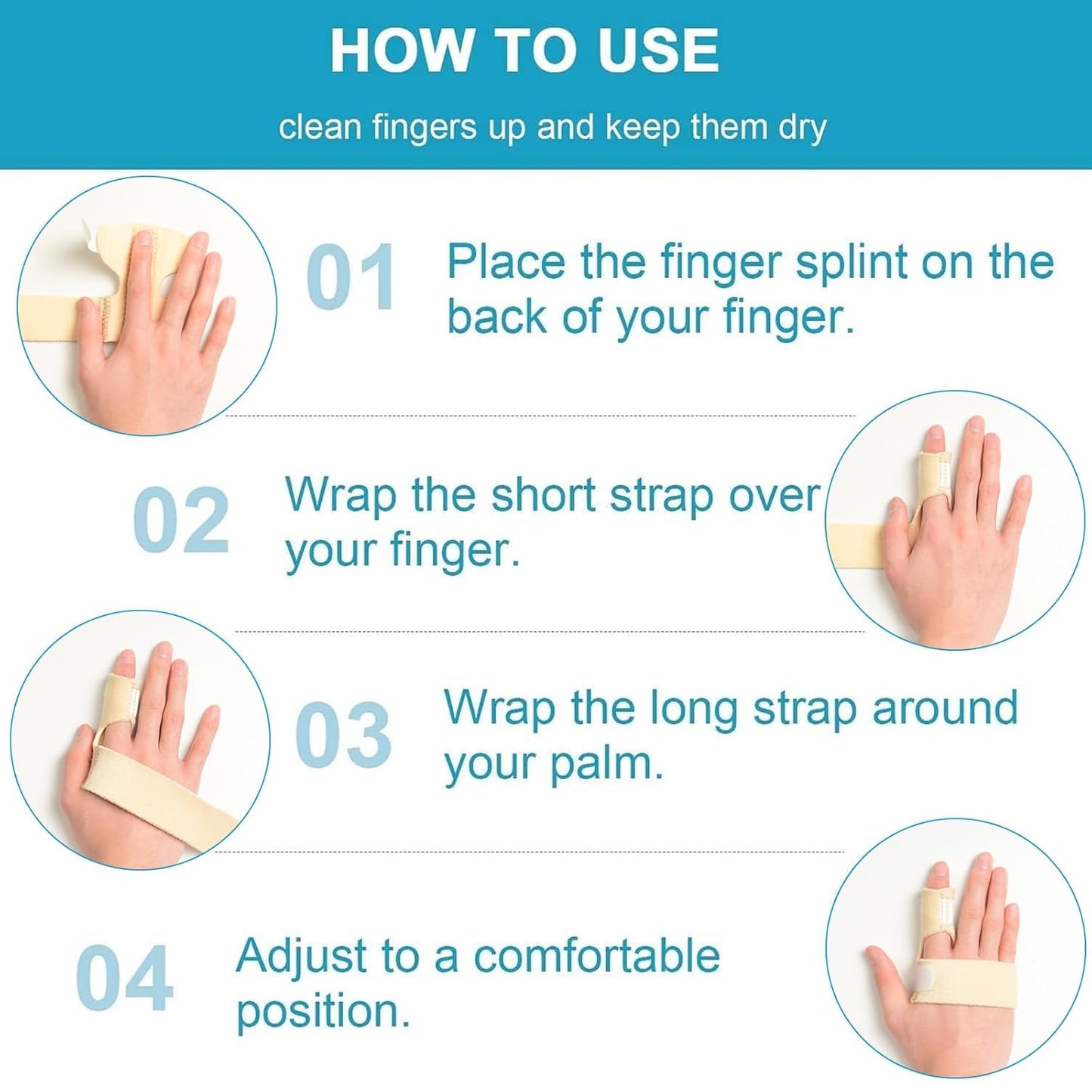 HOW TO USE

clean fingers up and keep them dry

01 Place the finger splint on the back of your finger.

02 Wrap the short strap over your finger.

03 Wrap the long strap around your palm.

04 Adjust to a comfortable position.