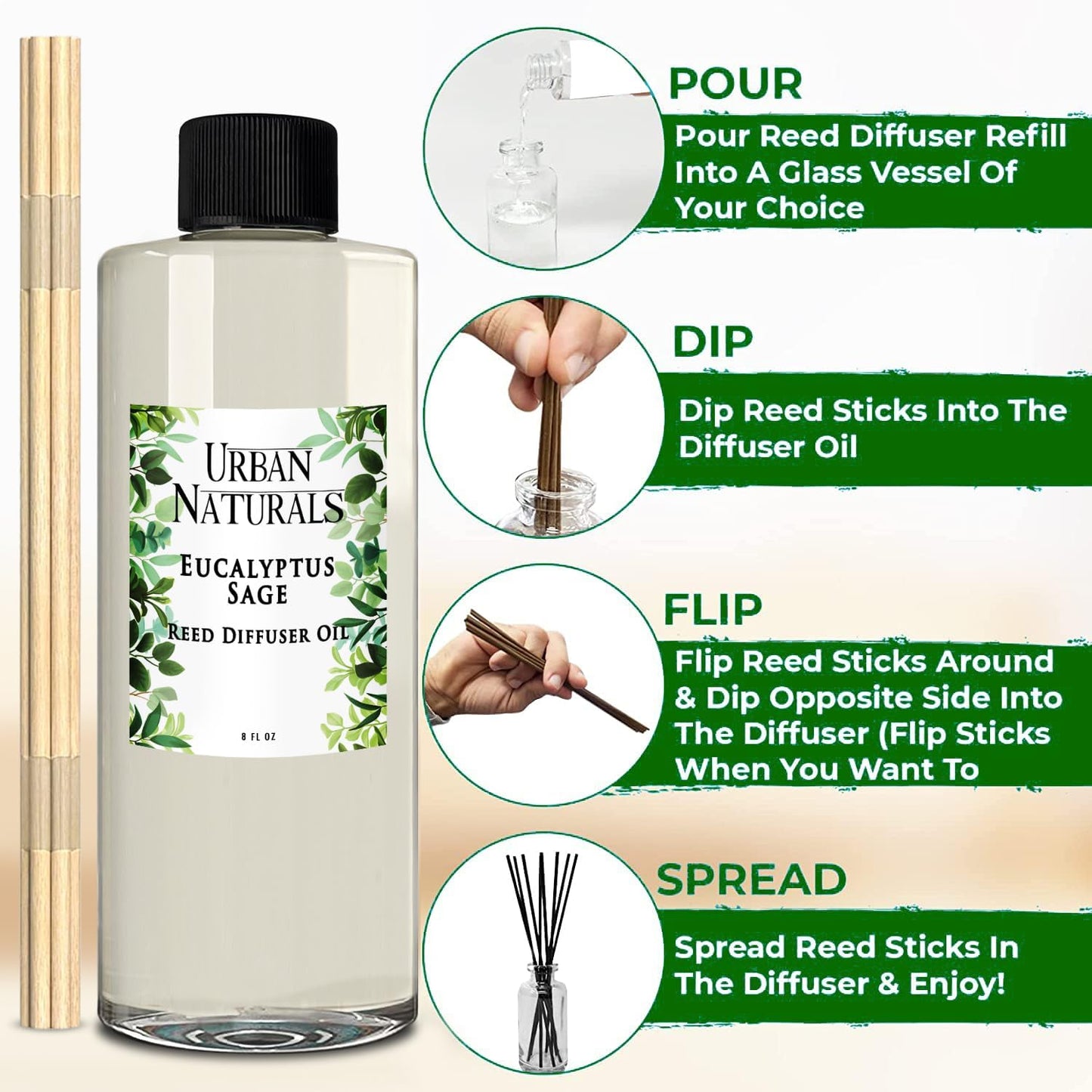 URBAN NATURALS

EUCALYPTUS SAGE

REED DIFFUSER OIL

8 FL OZ

POUR

Pour Reed Diffuser Refill Into A Glass Vessel Of Your Choice

DIP

Dip Reed Sticks Into The Diffuser Oil

FLIP

Flip Reed Sticks Around & Dip Opposite Side Into The Diffuser (Flip Sticks When You Want To

SPREAD

Spread Reed Sticks In The Diffuser & Enjoy!