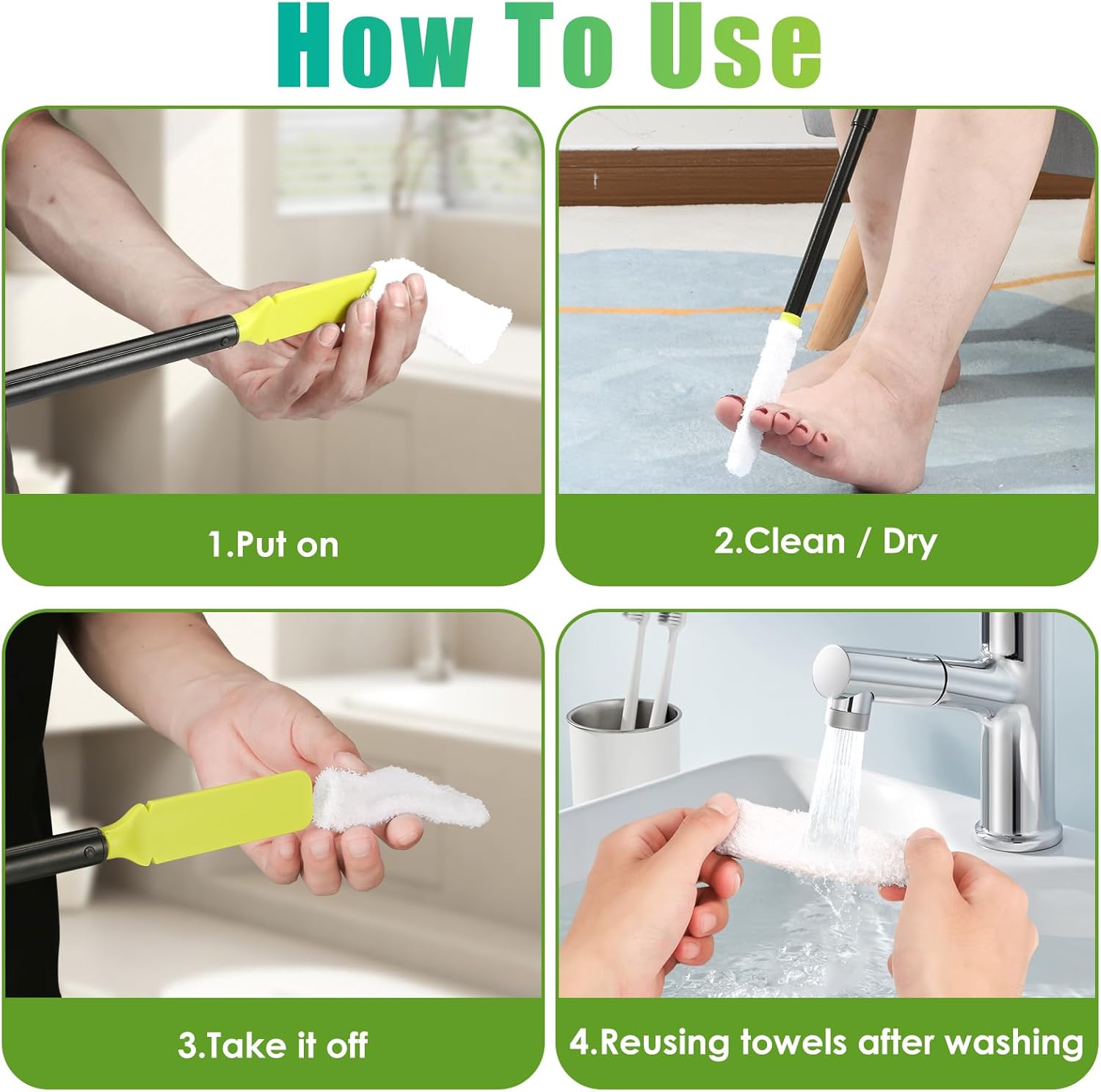 How To Use

1.Put on

2.Clean / Dry

3.Take it off

4.Reusing towels after washing