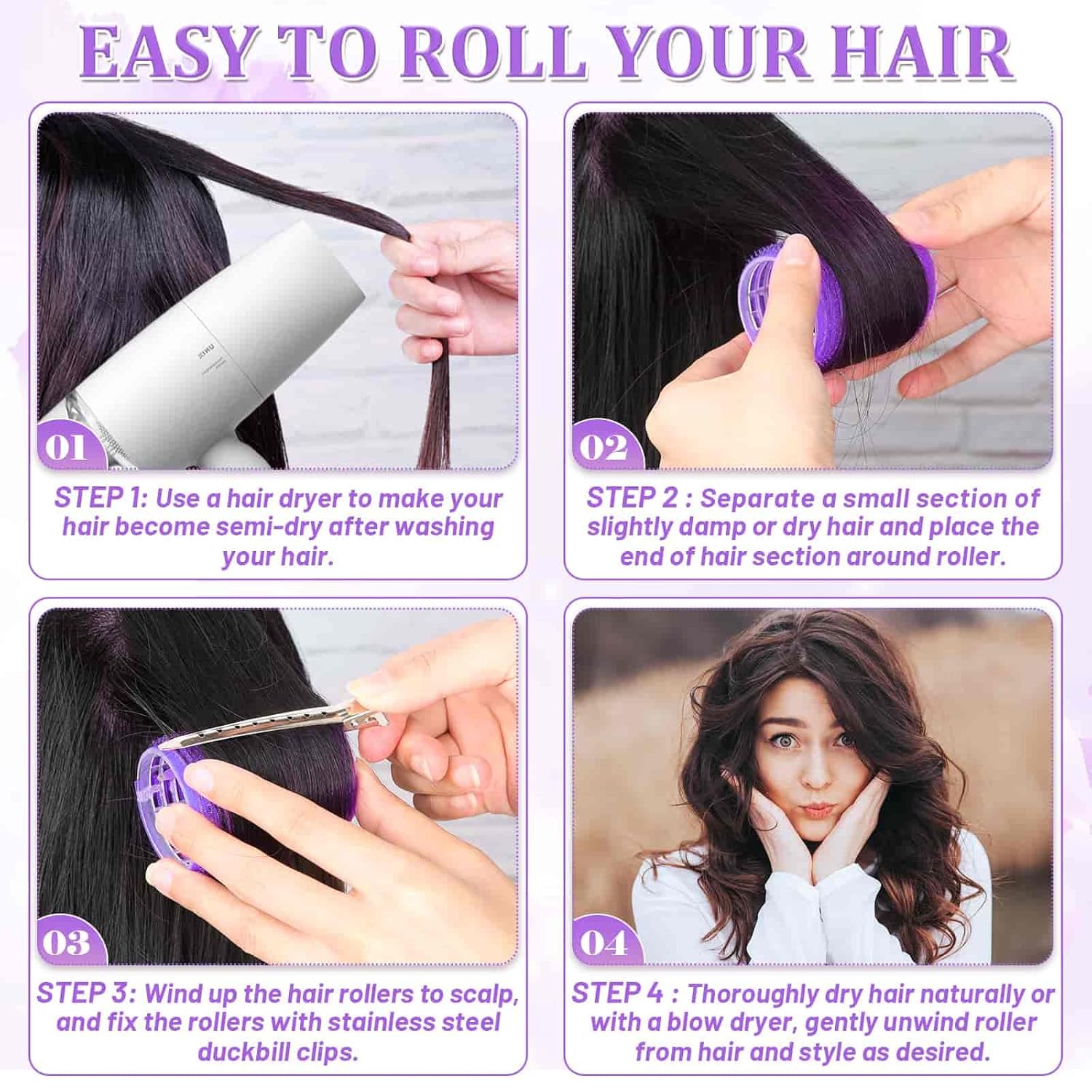 EASY TO ROLL YOUR HAIR

01

STEP 1: Use a hair dryer to make your hair become semi-dry after washing your hair.

02

STEP 2 : Separate a small section of slightly damp or dry hair and place the end of hair section around roller.

03

STEP 3: Wind up the hair rollers to scalp, and fix the rollers with stainless steel duckbill clips.

04

STEP 4 : Thoroughly dry hair naturally or with a blow dryer, gently unwind roller from hair and style as desired.