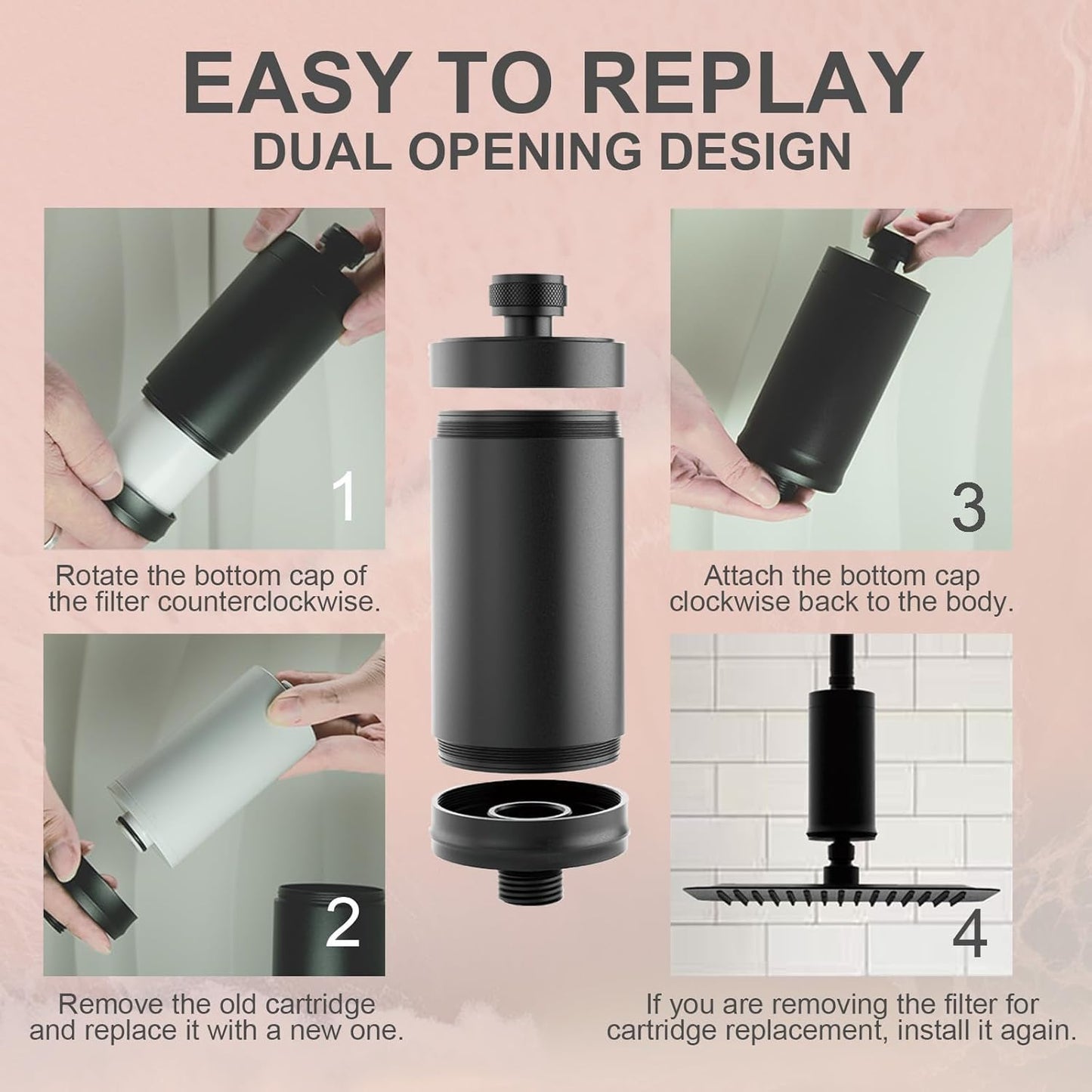 EASY TO REPLAY
DUAL OPENING DESIGN

1

Rotate the bottom cap of the filter counterclockwise.

2

Remove the old cartridge and replace it with a new one.

3

Attach the bottom cap clockwise back to the body.

4

If you are removing the filter for cartridge replacement, install it again.