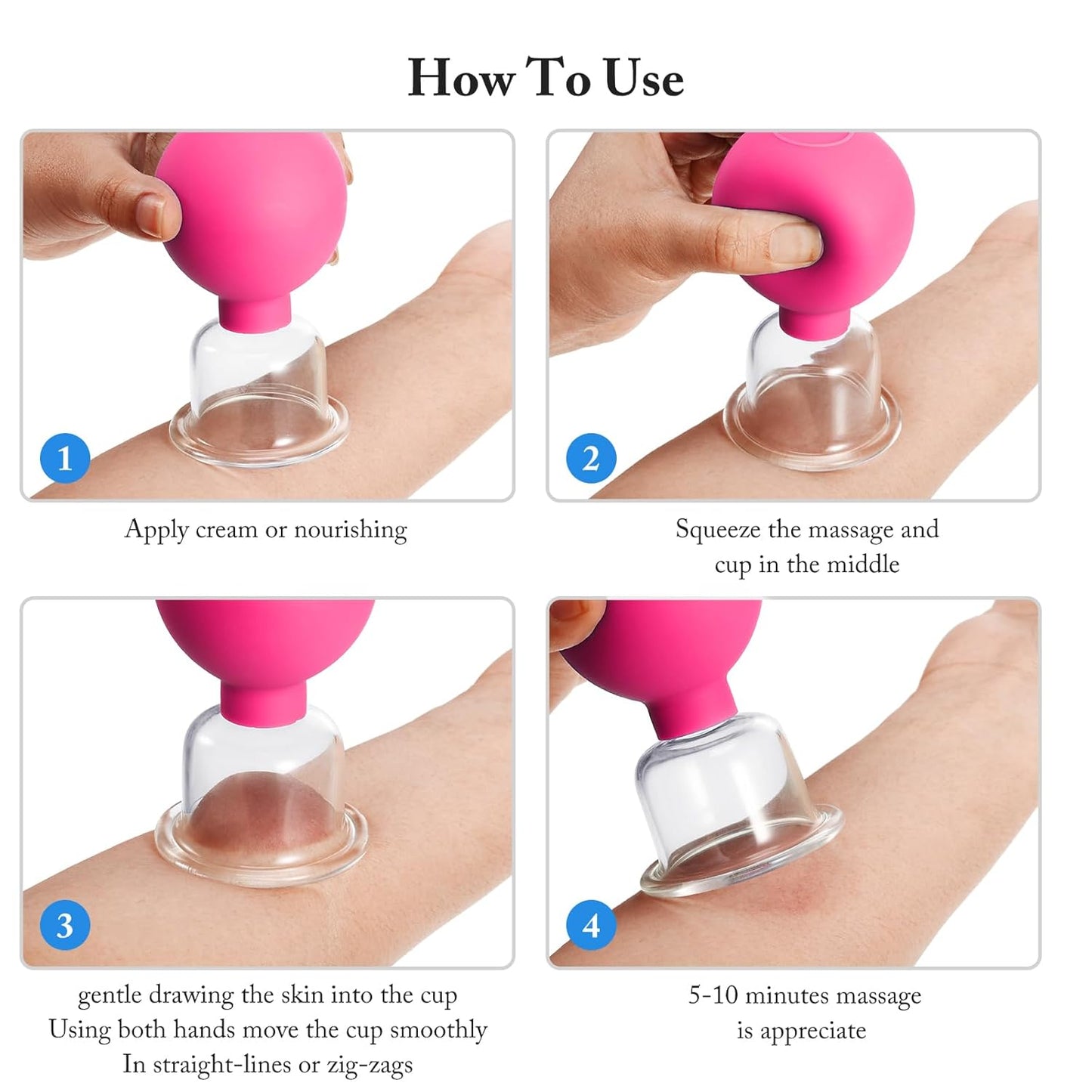 How To Use

1

Apply cream or nourishing

2

Squeeze the massage and cup in the middle

3

gentle drawing the skin into the cup
Using both hands move the cup smoothly
In straight-lines or zig-zags

4

5-10 minutes massage
is appreciate