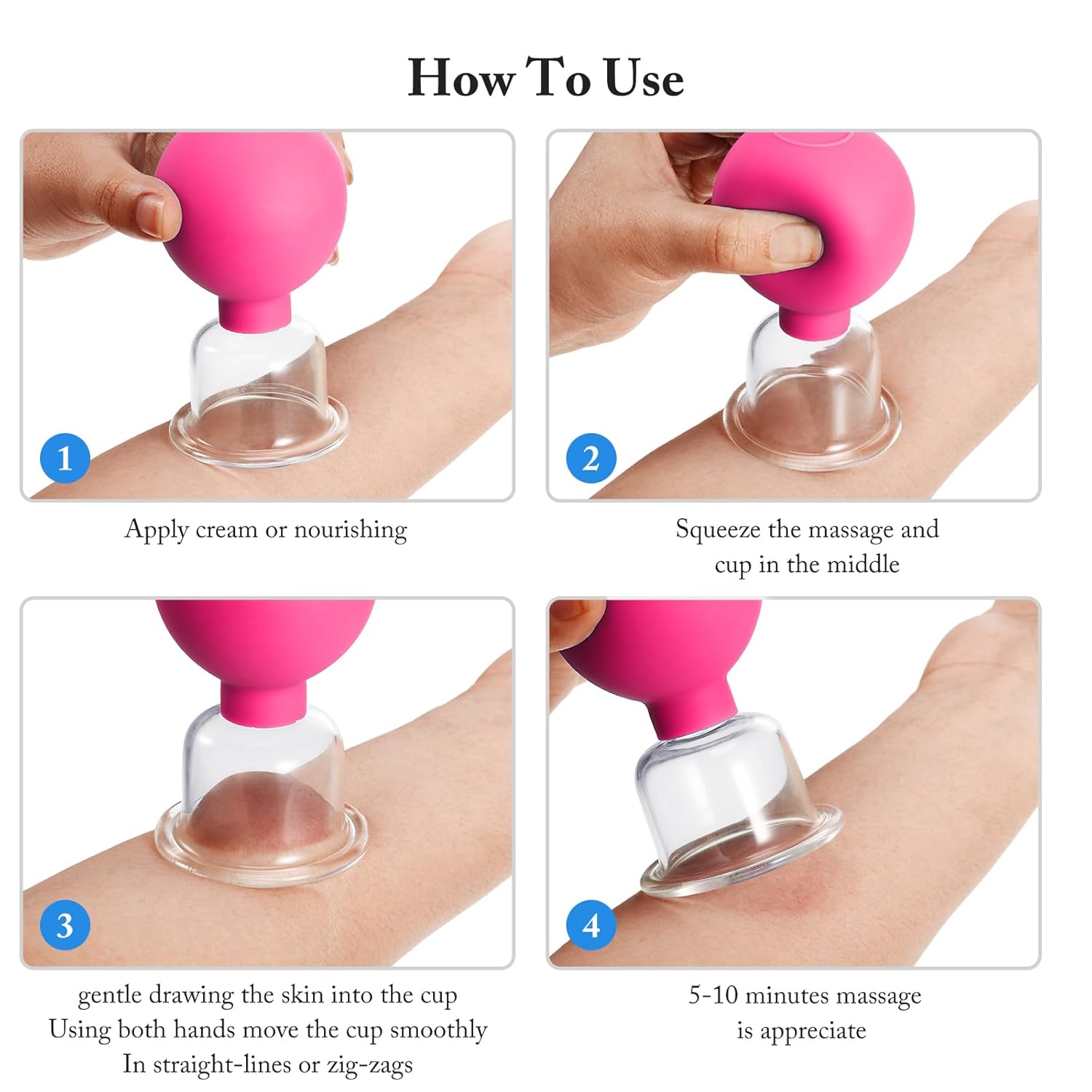 How To Use

1

Apply cream or nourishing

2

Squeeze the massage and cup in the middle

3

gentle drawing the skin into the cup
Using both hands move the cup smoothly
In straight-lines or zig-zags

4

5-10 minutes massage is appreciate