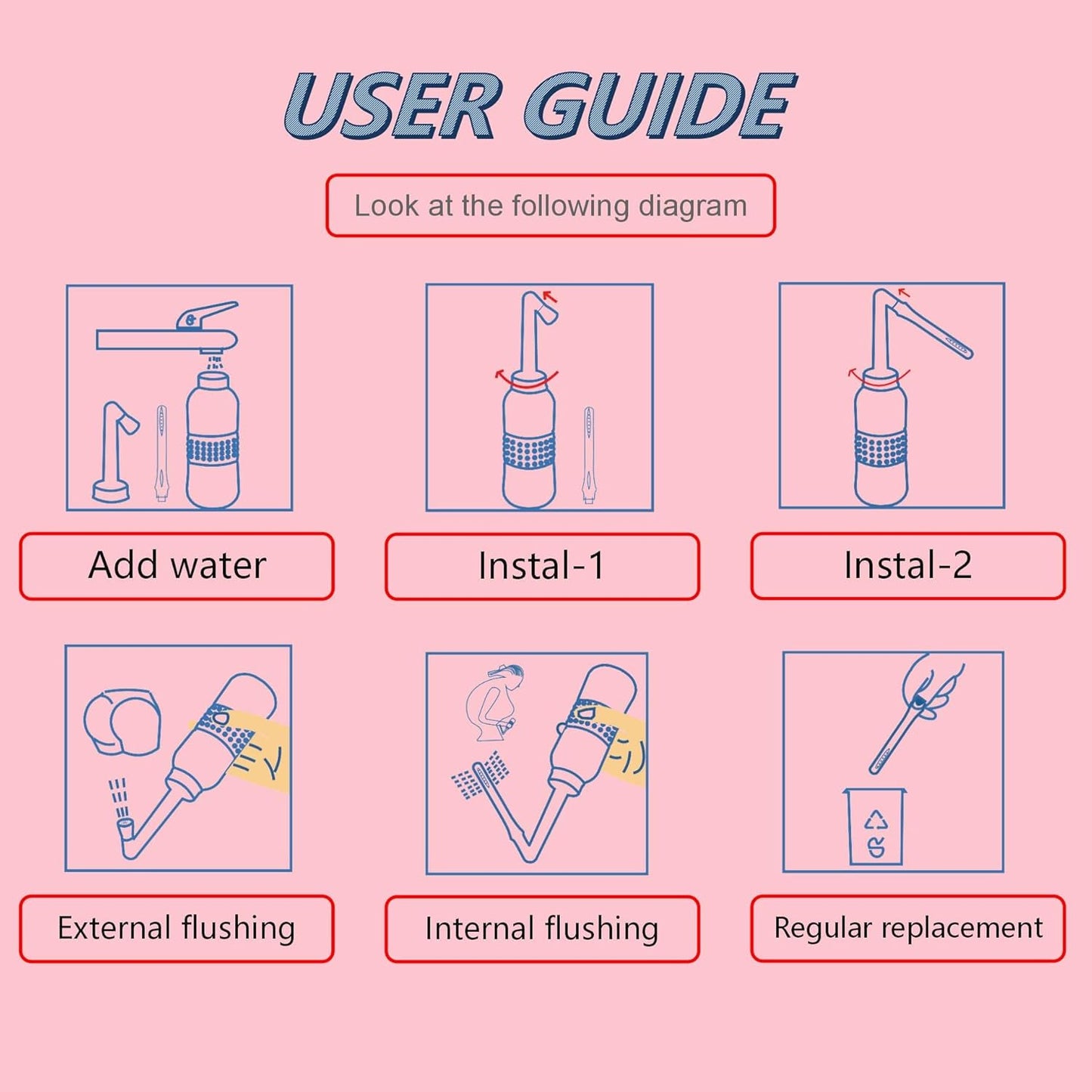 USER GUIDE

Look at the following diagram

Add water

Instal-1

Instal-2

External flushing

Internal flushing

Regular replacement