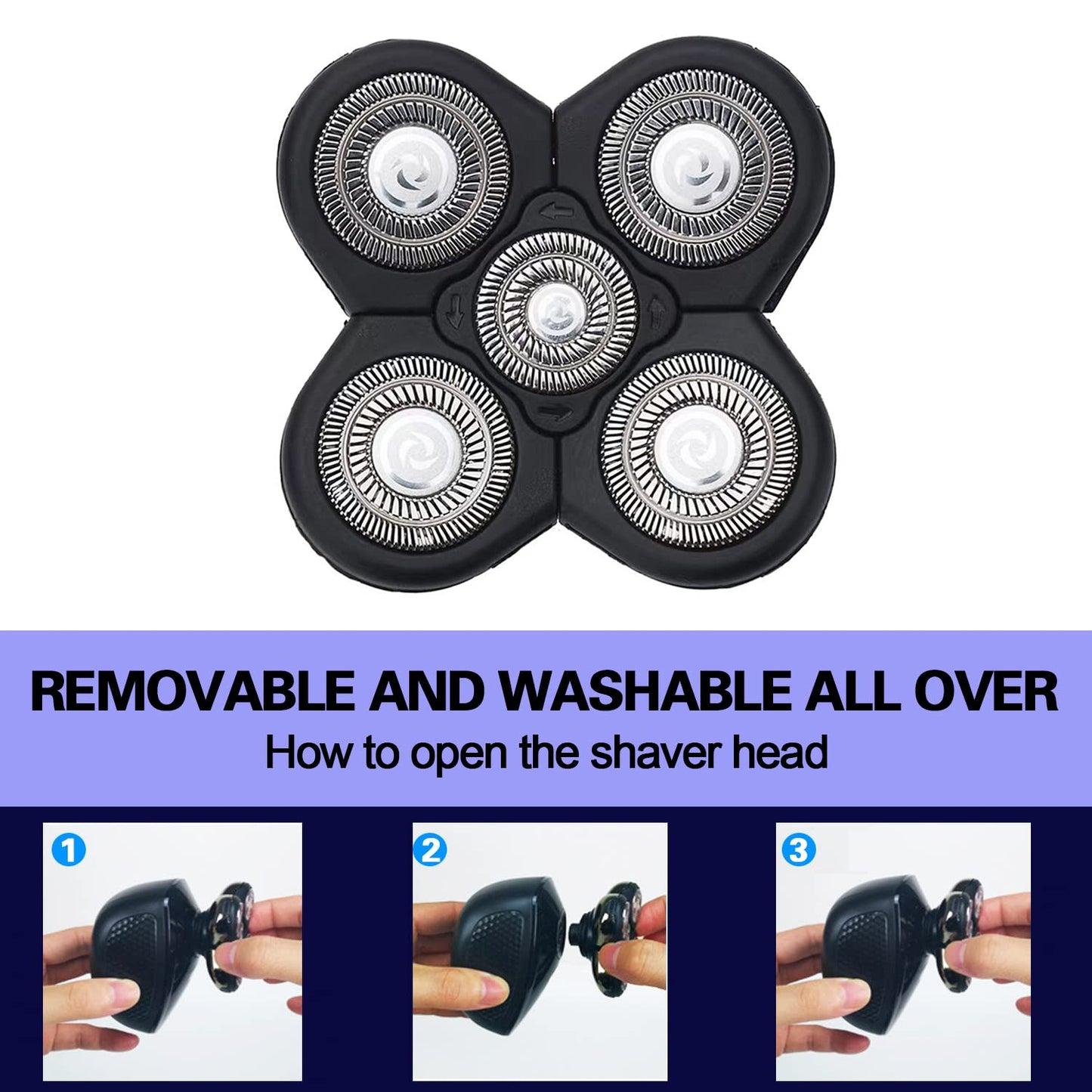 REMOVABLE AND WASHABLE ALL OVER
How to open the shaver head

1

2

3